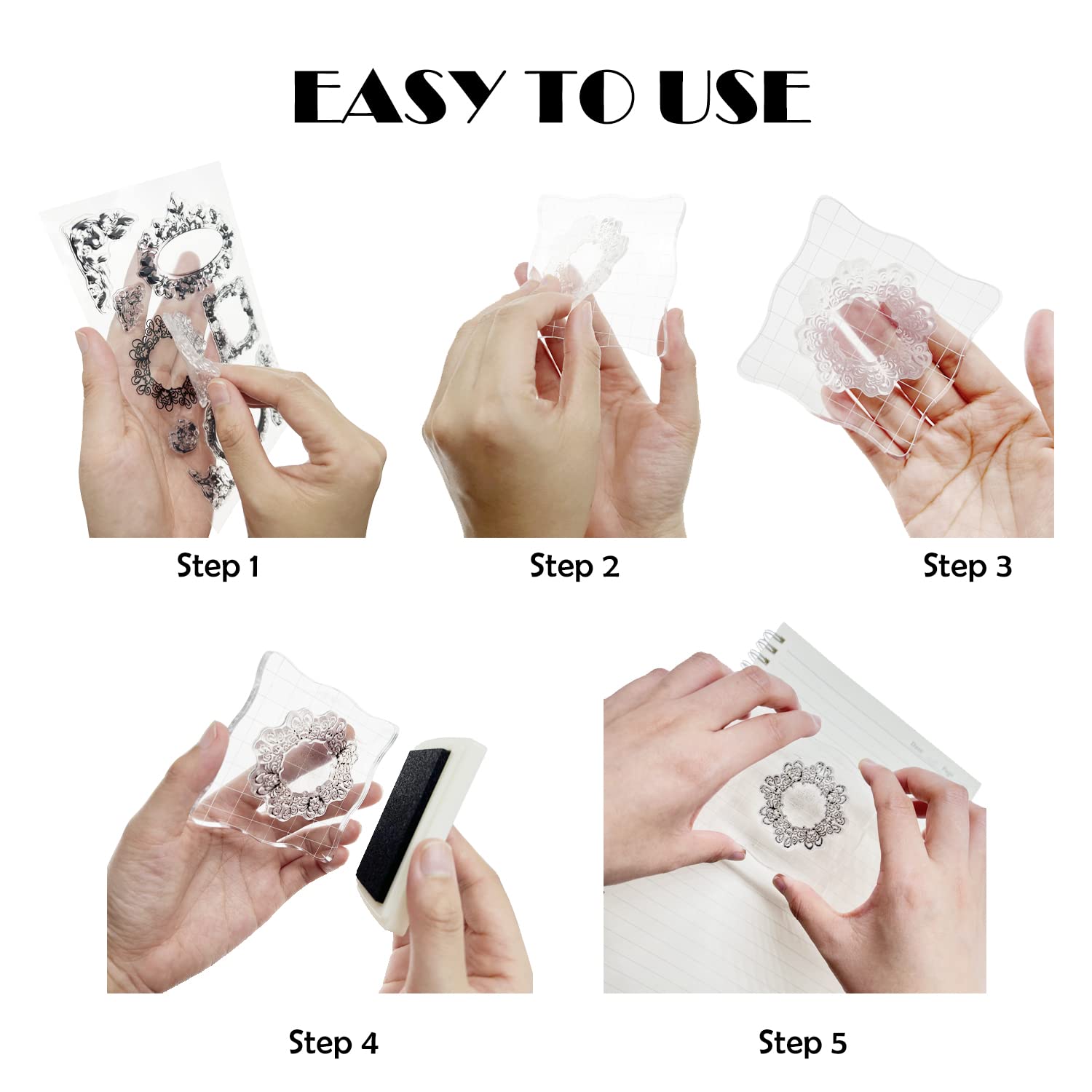 EASY TO USE

Step 1

Step 2

Step 3

Step 4

Step 5