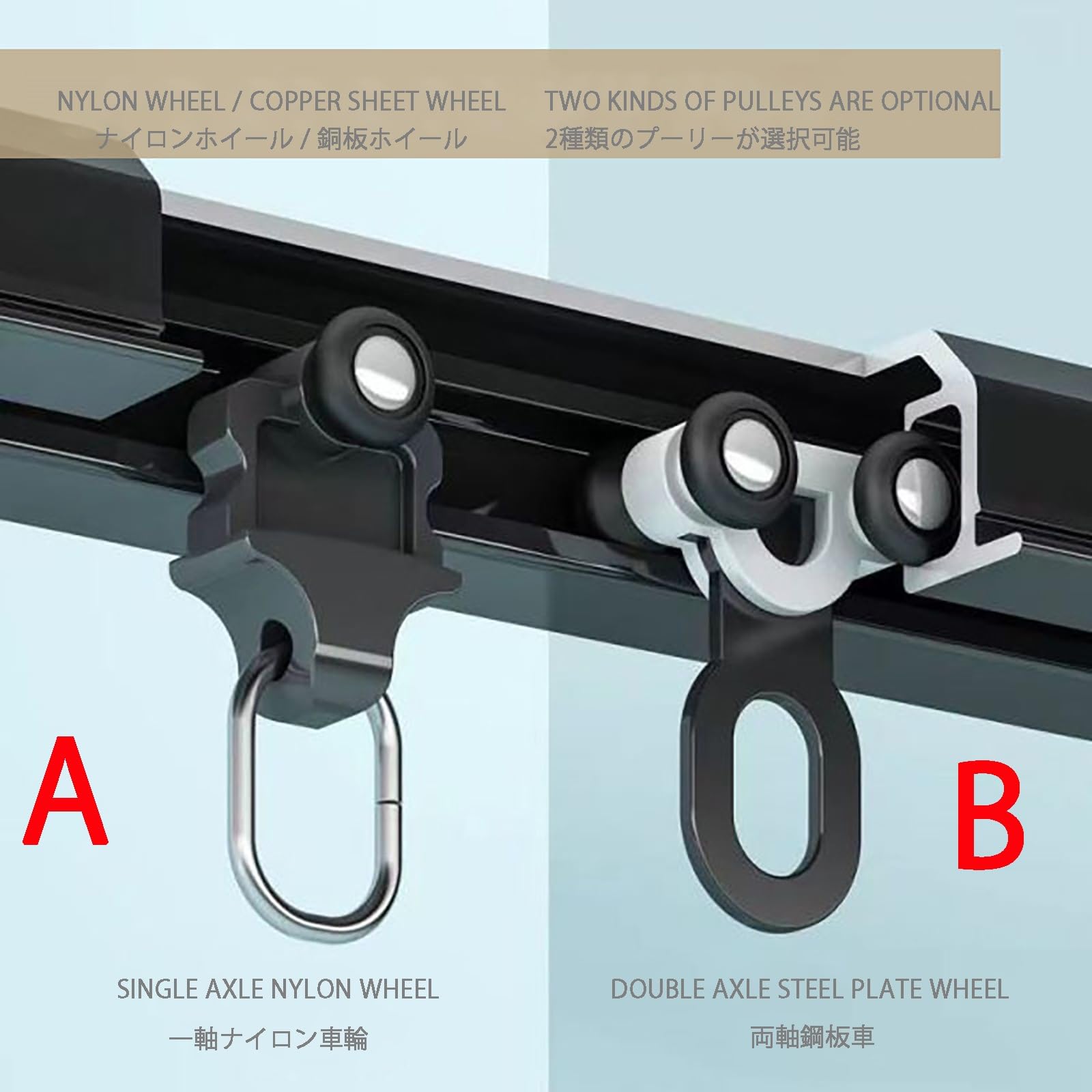 NYLON WHEEL / COPPER SHEET WHEEL
ナイロンホイール / 銅板ホイール

TWO KINDS OF PULLEYS ARE OPTIONAL
2種類のプーリーが選択可能

A

B

SINGLE AXLE NYLON WHEEL
一軸ナイロン車輪

DOUBLE AXLE STEEL PLATE WHEEL
両軸鋼板車