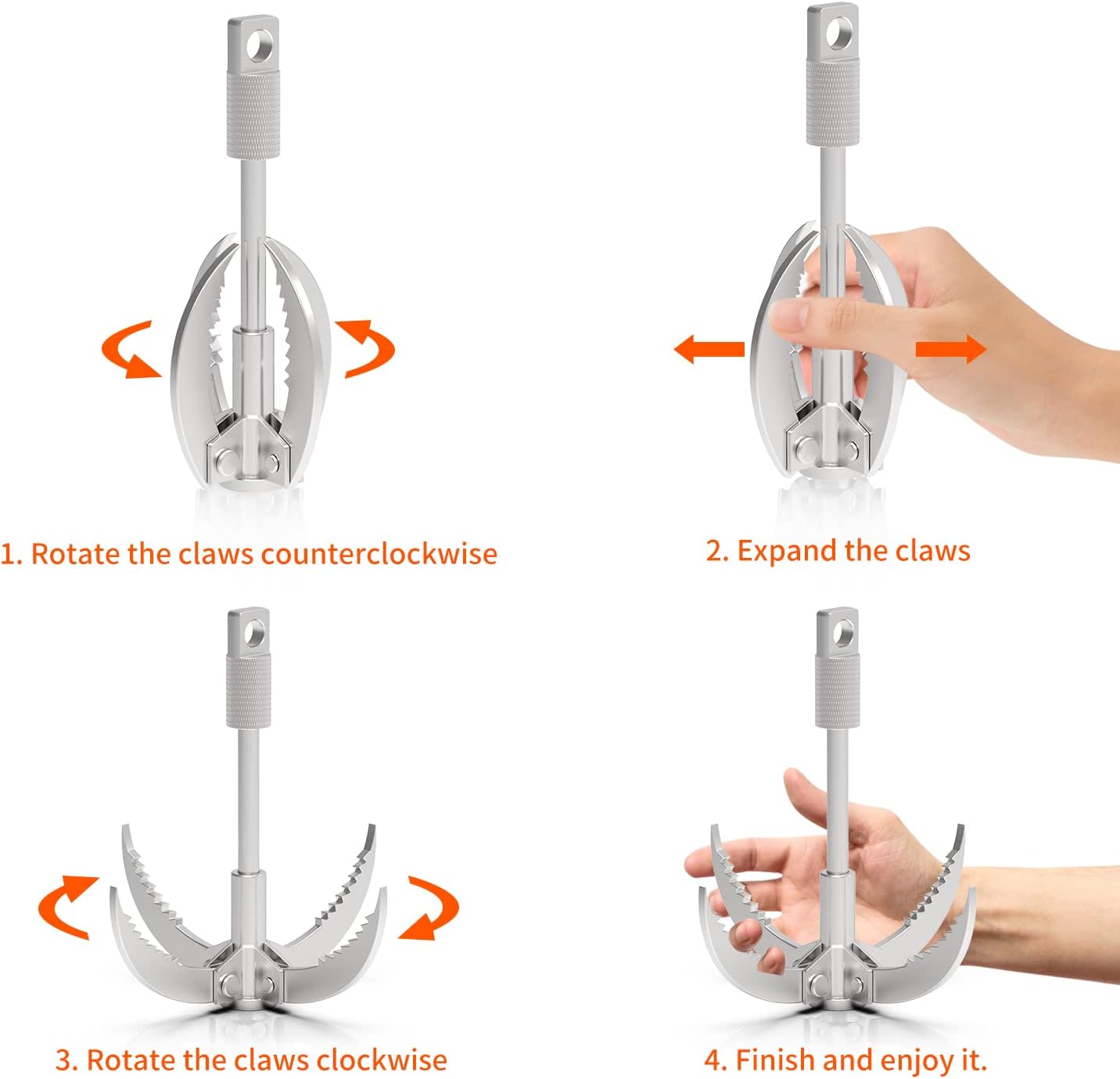 1. Rotate the claws counterclockwise

2. Expand the claws

3. Rotate the claws clockwise

4. Finish and enjoy it.