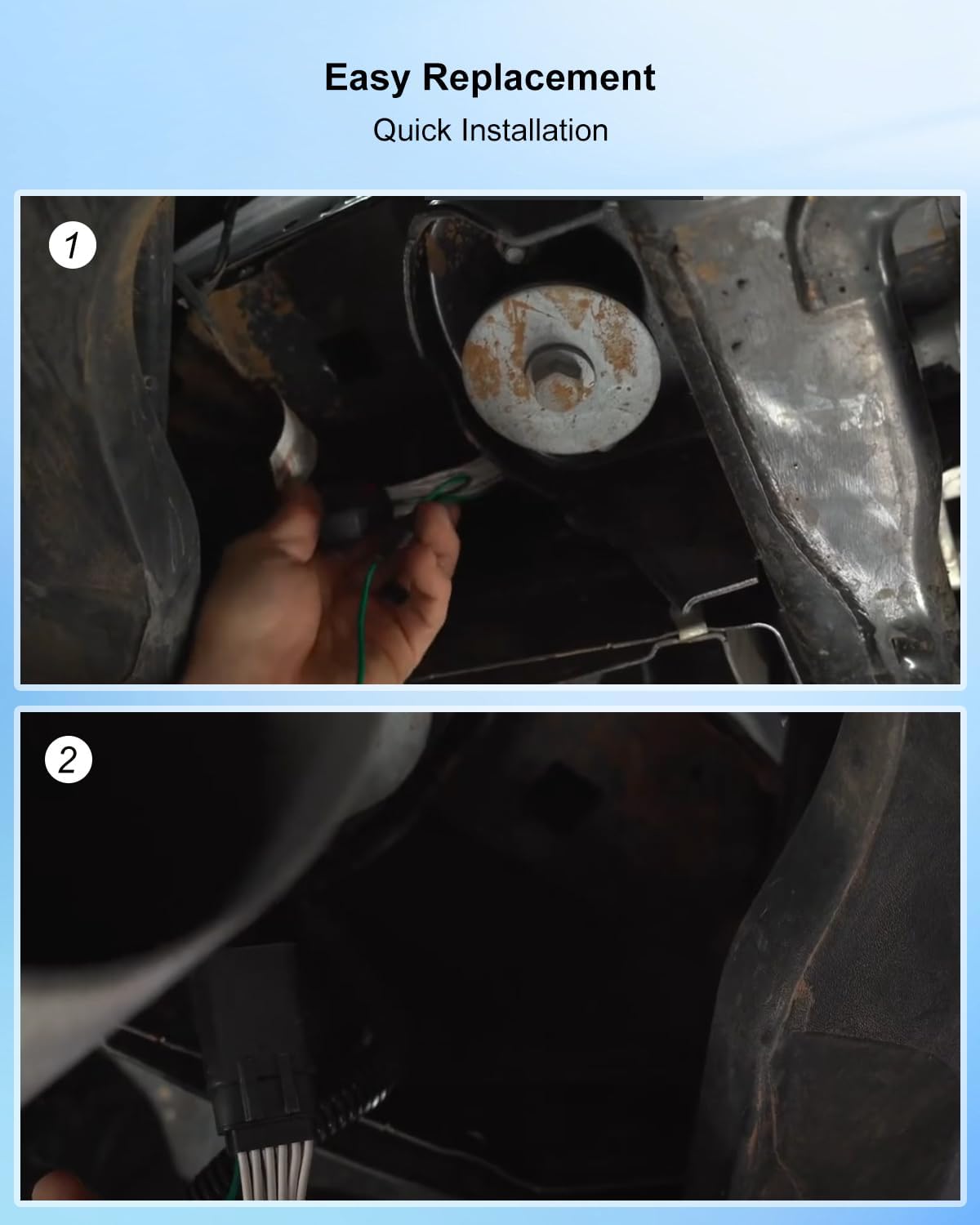 Easy Replacement

Quick Installation

1

2