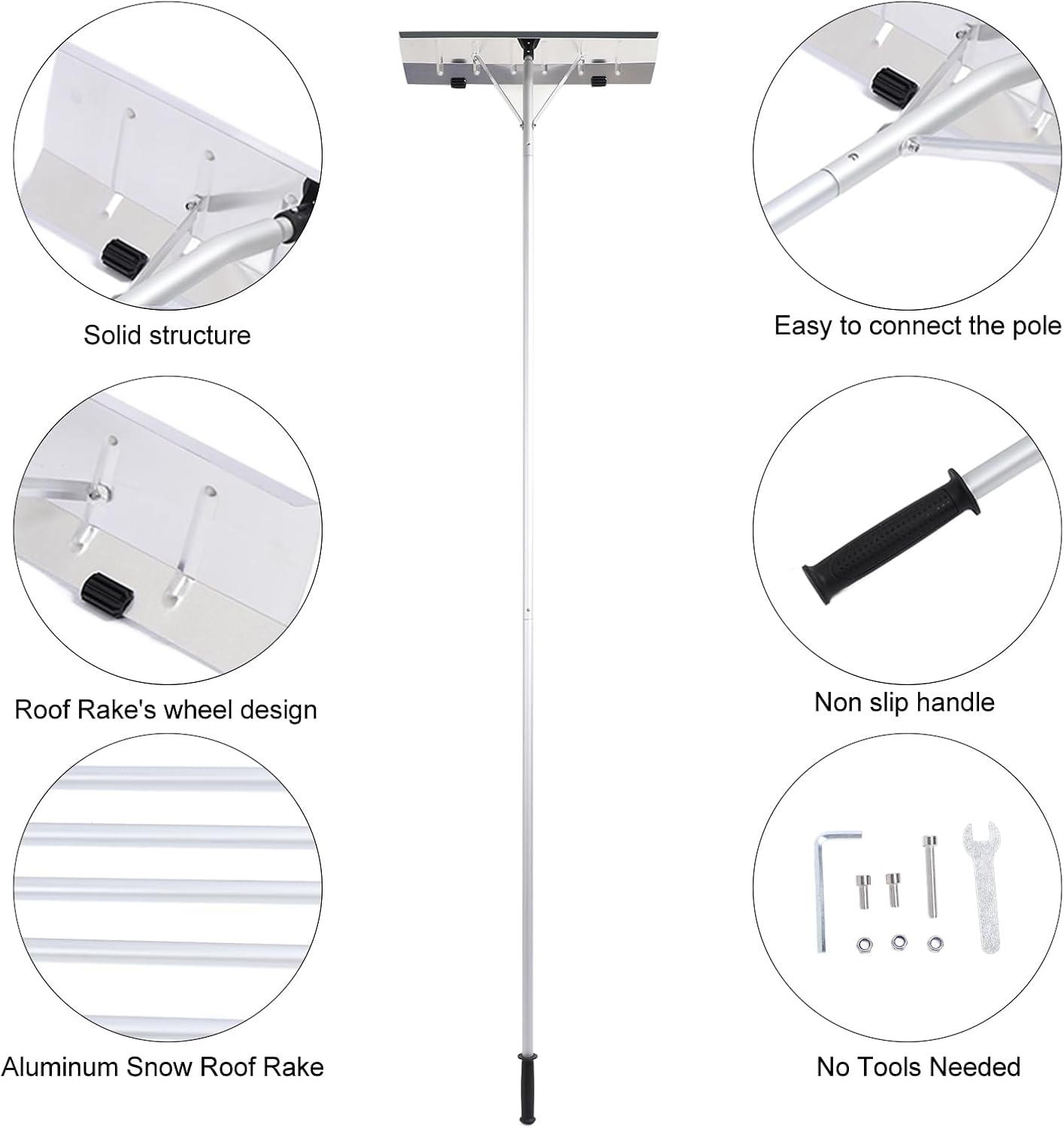 Solid structure

Roof Rake's wheel design

Aluminum Snow Roof Rake

Easy to connect the pole

Non slip handle

No Tools Needed