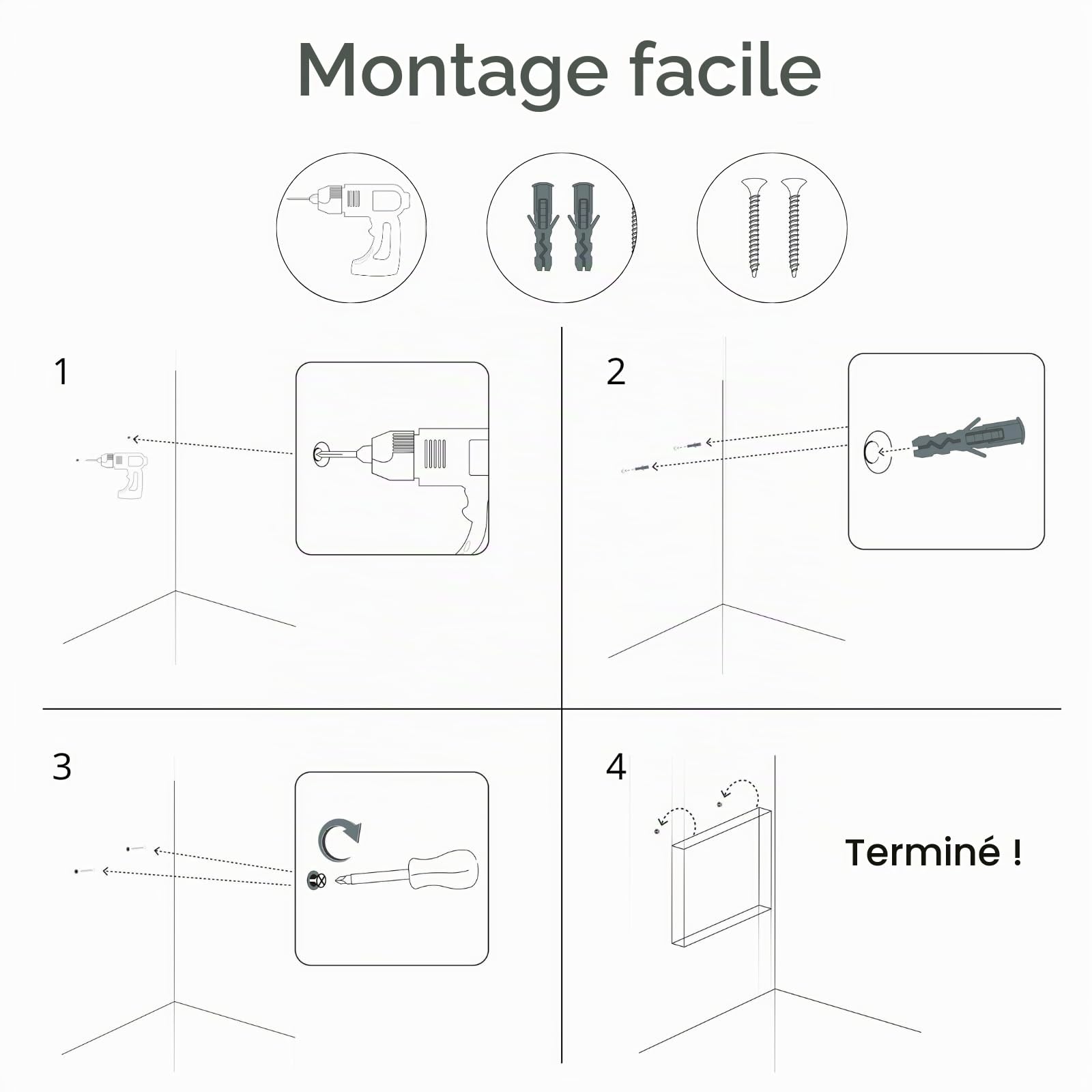 Montage facile

1

2

3

4

Terminé !