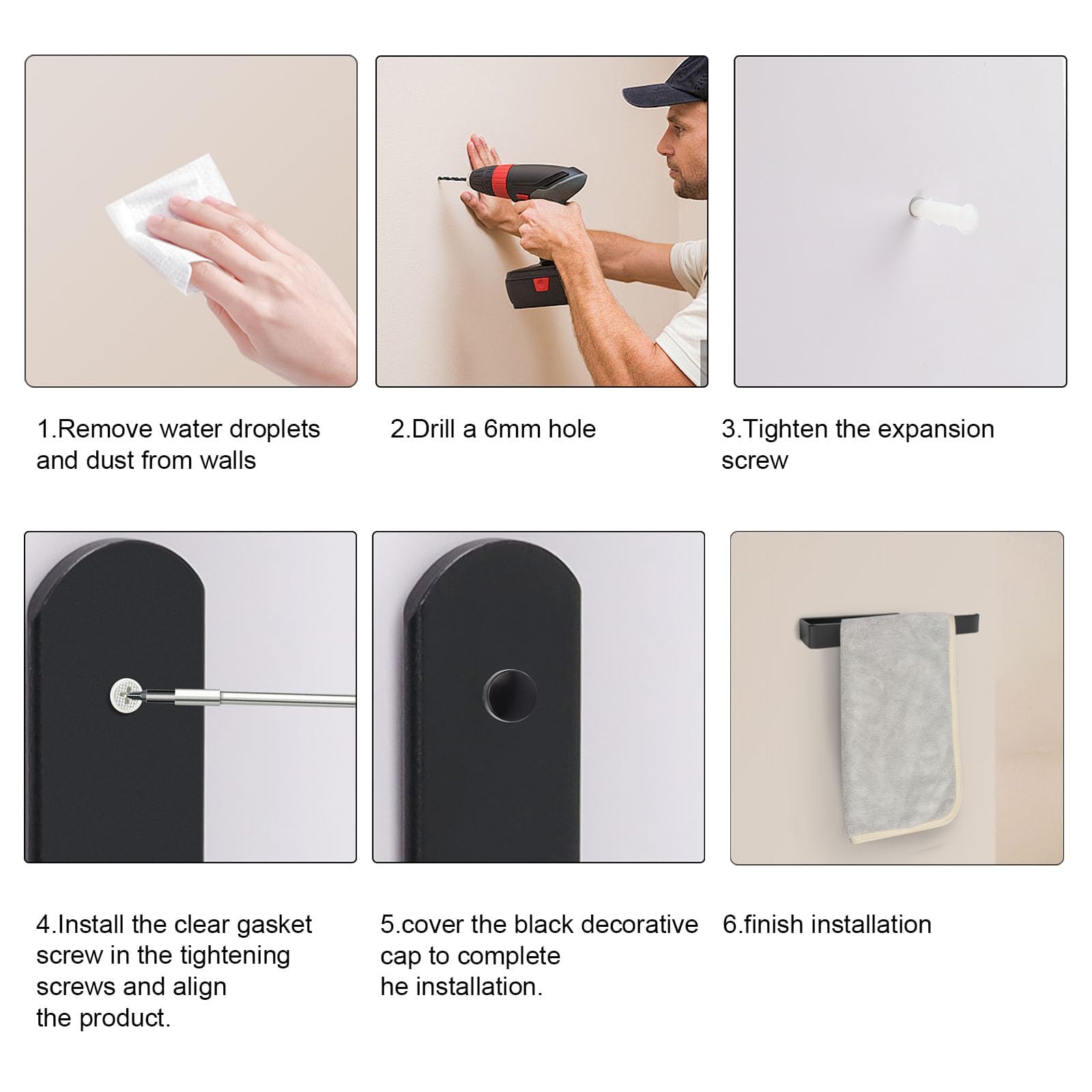 1.Remove water droplets and dust from walls

2.Drill a 6mm hole

3.Tighten the expansion screw

4.Install the clear gasket screw in the tightening screws and align the product.

5.cover the black decorative cap to complete he installation.

6.finish installation