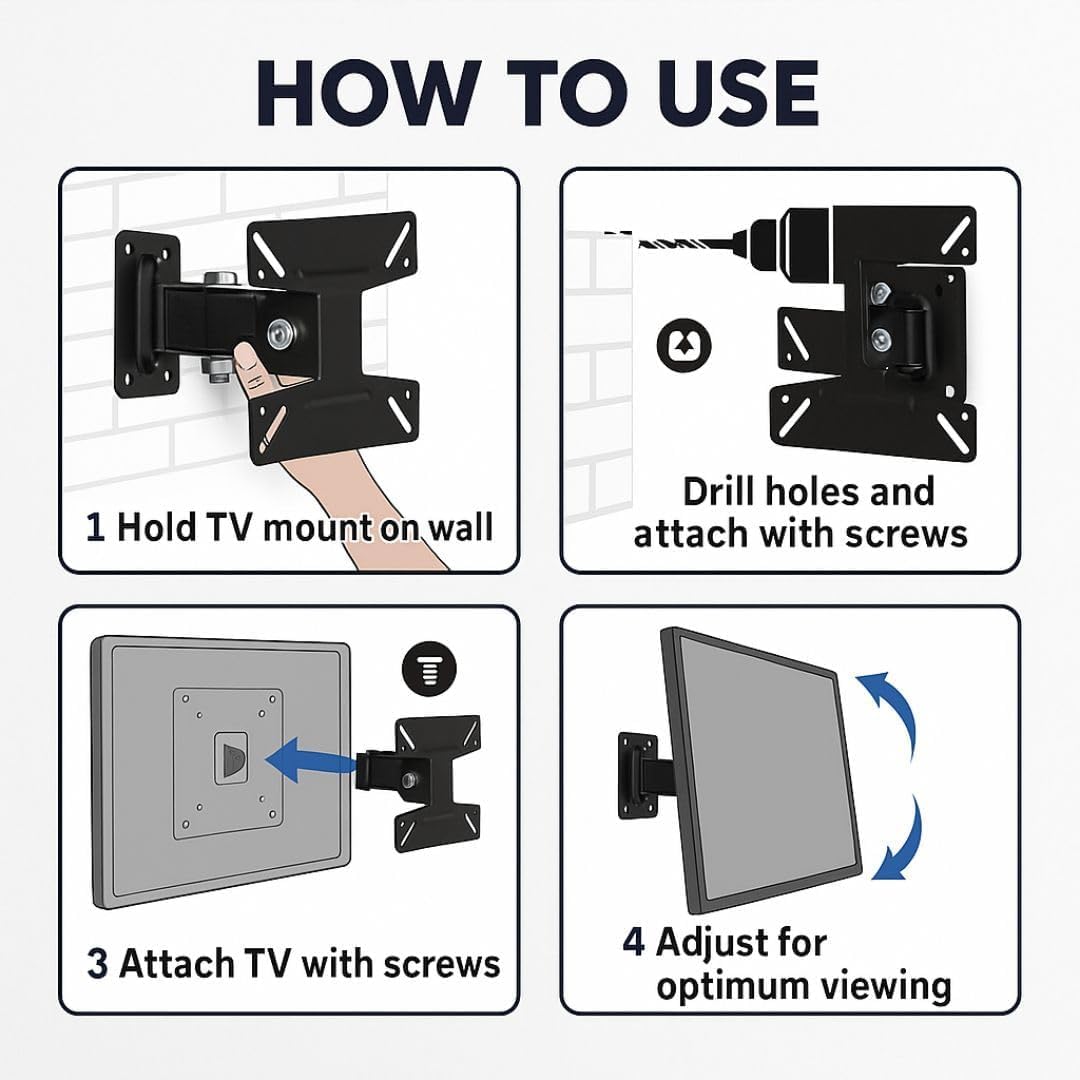 HOW TO USE

1 Hold TV mount on wall

Drill holes and attach with screws

3 Attach TV with screws

4 Adjust for optimum viewing