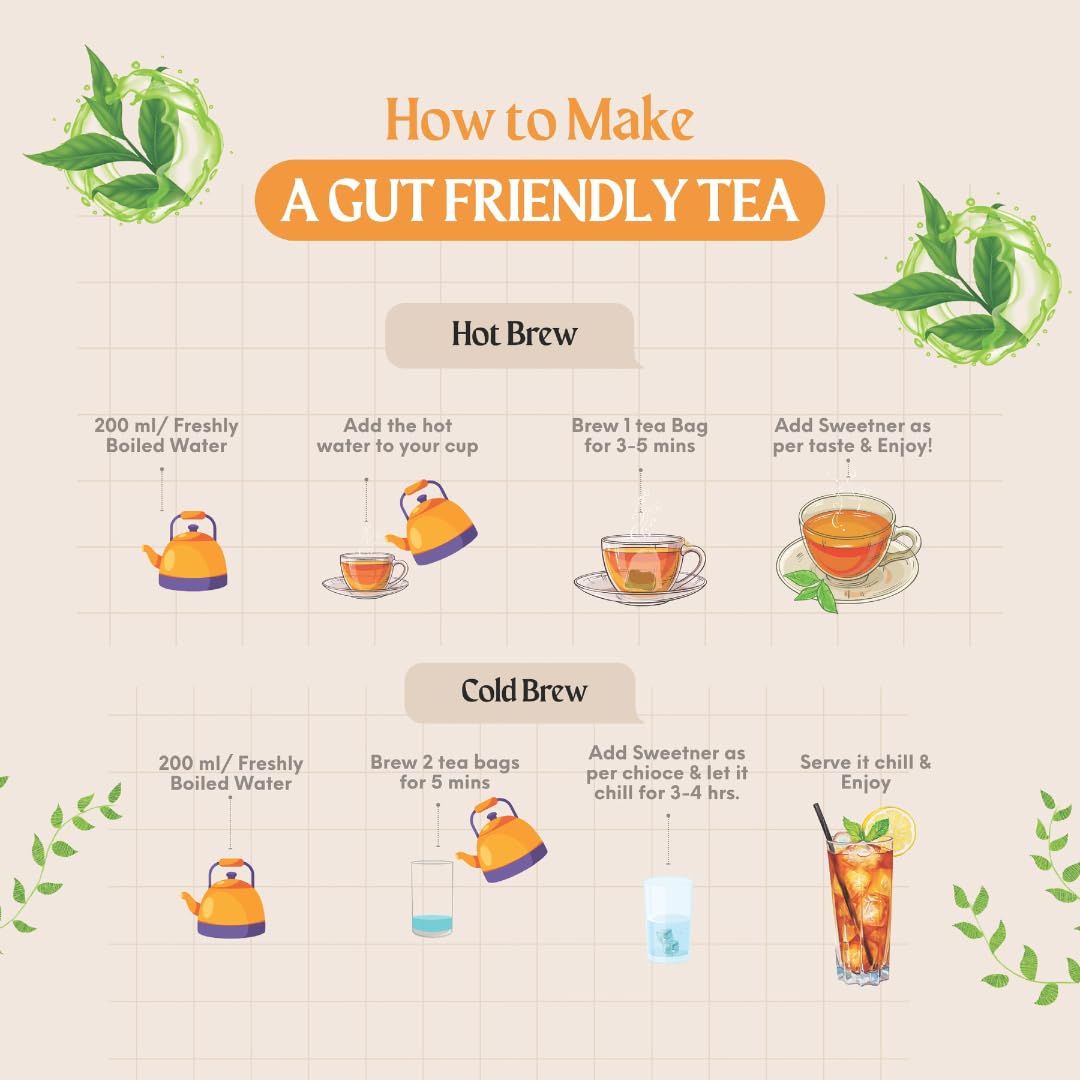 How to Make
A GUT FRIENDLY TEA

Hot Brew

200 ml/ Freshly Boiled Water

Add the hot water to your cup

Brew 1 tea Bag for 3-5 mins

Add Sweetner as per taste & Enjoy!

Cold Brew

200 ml/ Freshly Boiled Water

Brew 2 tea bags for 5 mins

Add Sweetner as per chioce & let it chill for 3-4 hrs.

Serve it chill & Enjoy