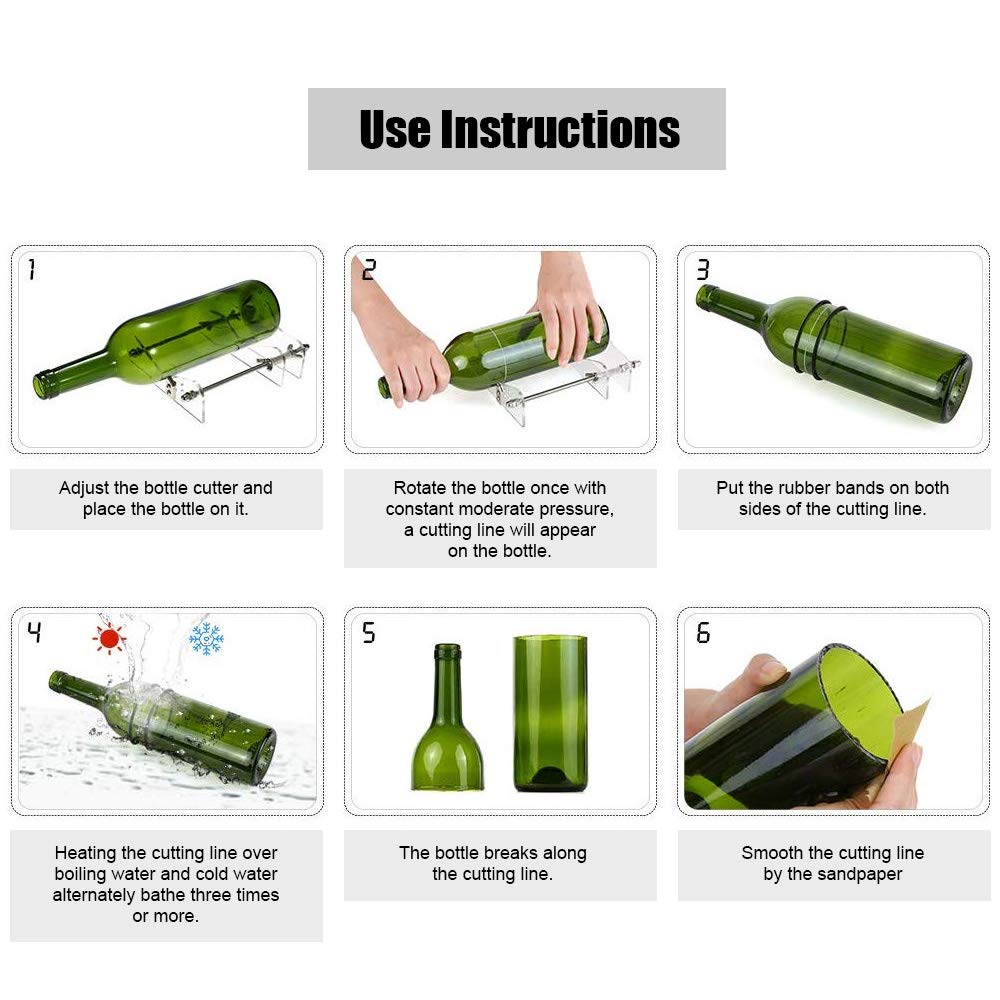 Use Instructions

1

Adjust the bottle cutter and place the bottle on it.

2

Rotate the bottle once with constant moderate pressure, a cutting line will appear on the bottle.

3

Put the rubber bands on both sides of the cutting line.

4

Heating the cutting line over boiling water and cold water alternately bathe three times or more.

5

The bottle breaks along the cutting line.

6

Smooth the cutting line by the sandpaper