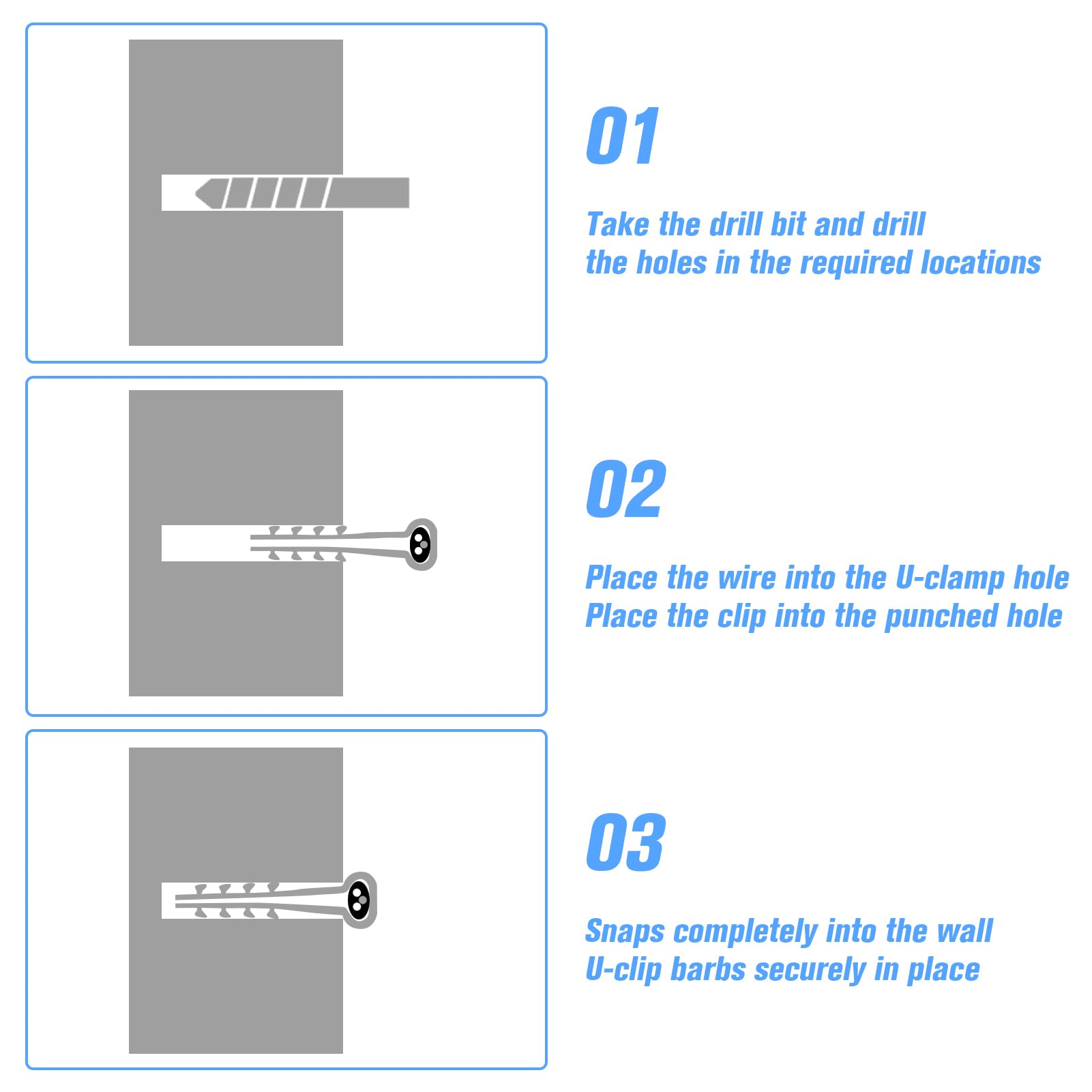 01

Take the drill bit and drill
the holes in the required locations

02

Place the wire into the U-clamp hole
Place the clip into the punched hole

03

Snaps completely into the wall
U-clip barbs securely in place