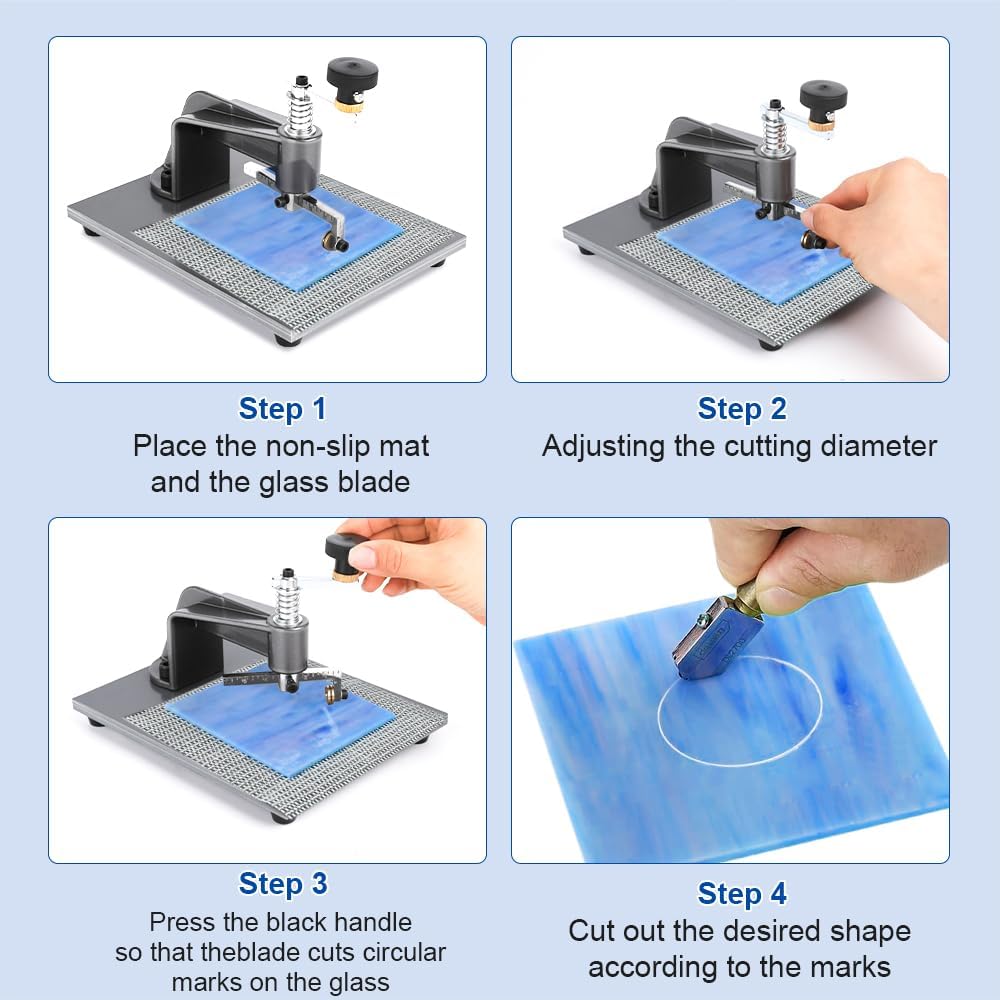 Step 1
Place the non-slip mat and the glass blade

Step 2
Adjusting the cutting diameter

Step 3
Press the black handle so that theblade cuts circular marks on the glass

Step 4
Cut out the desired shape according to the marks