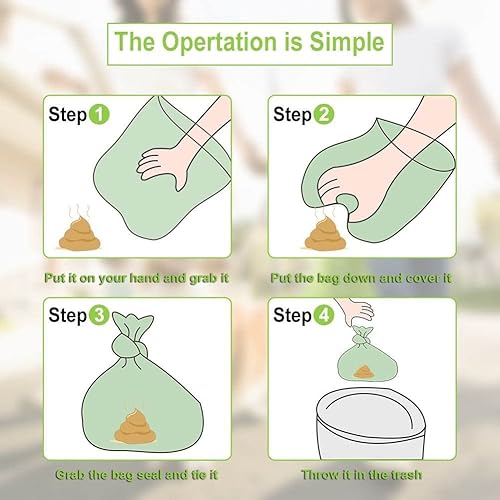 The Opertation is Simple

Step 1

Put it on your hand and grab it

Step 2

Put the bag down and cover it

Step 3

Grab the bag seal and tie it

Step 4

Throw it in the trash