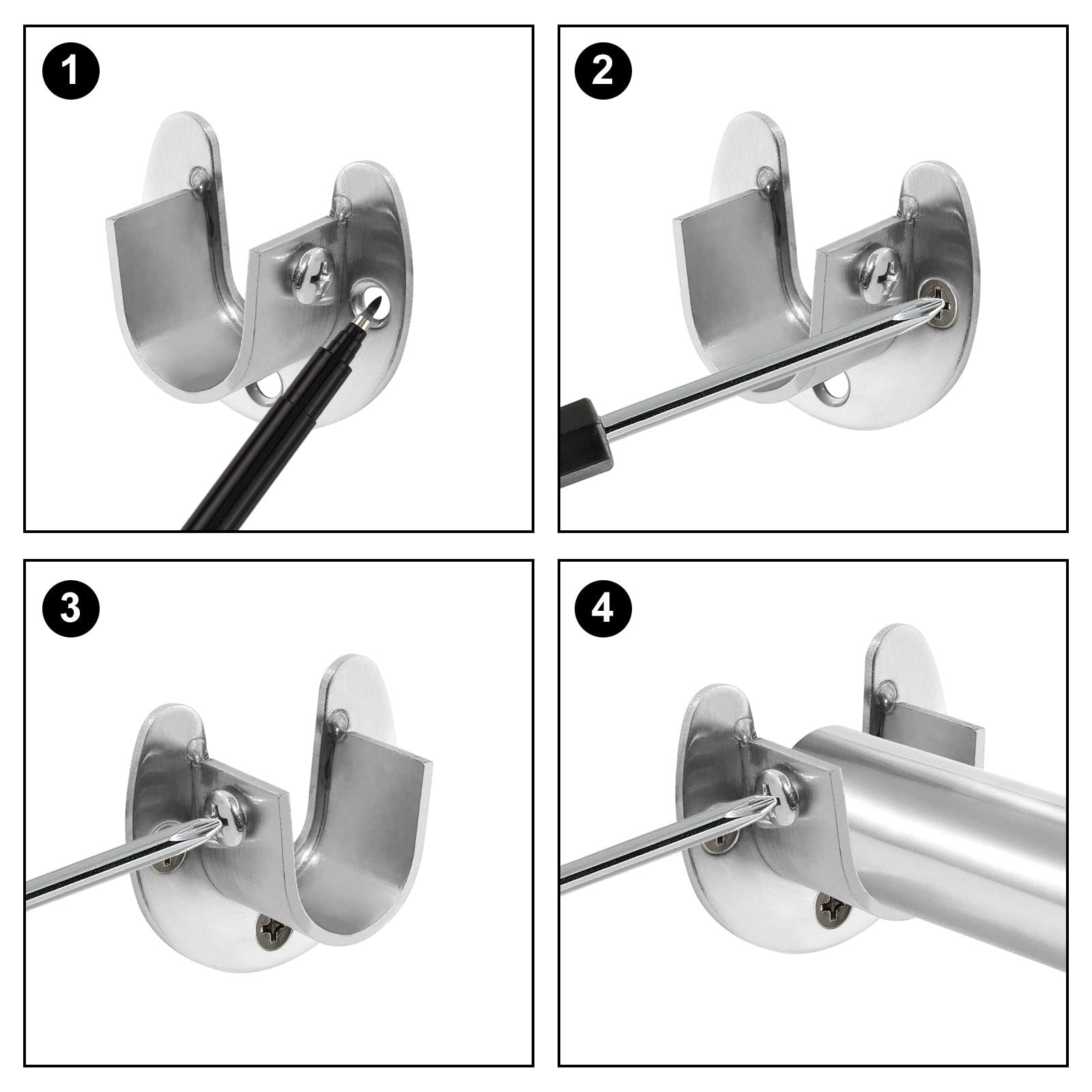 1

2

3

4