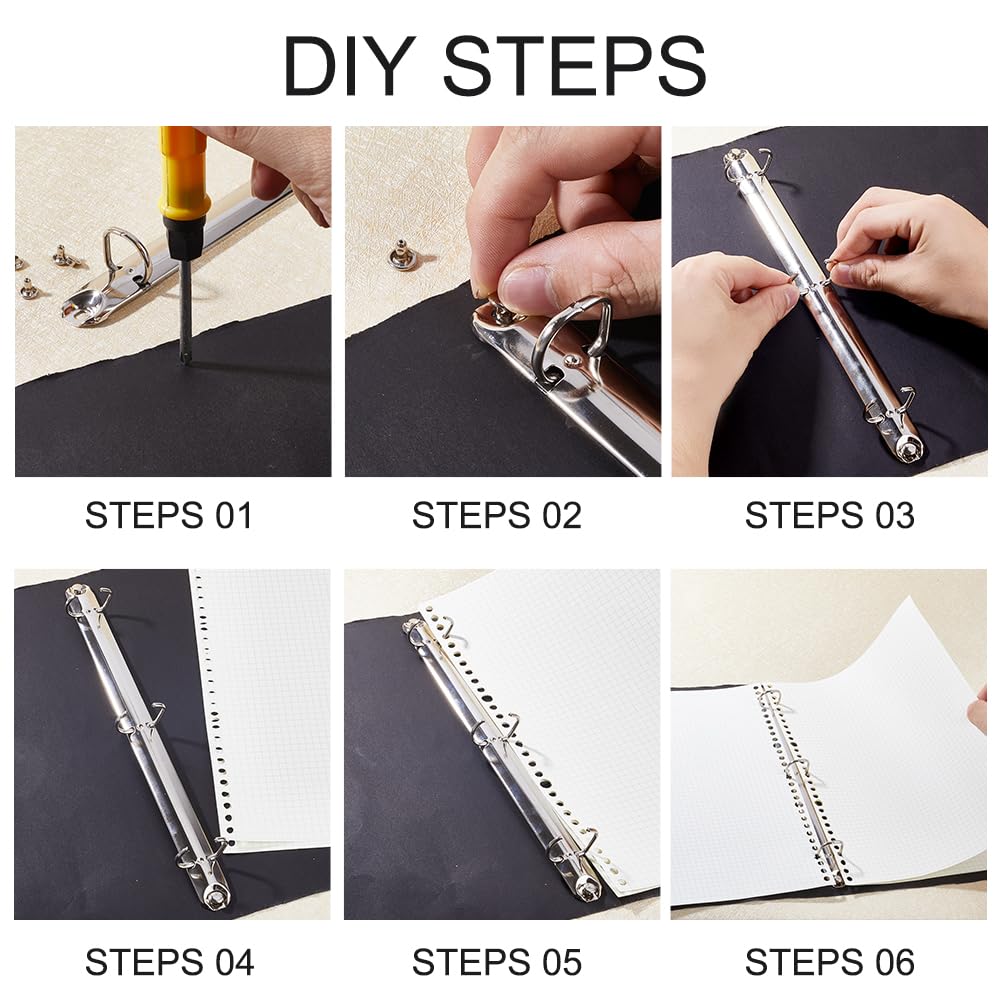 DIY STEPS

STEPS 01

STEPS 02

STEPS 03

STEPS 04

STEPS 05

STEPS 06