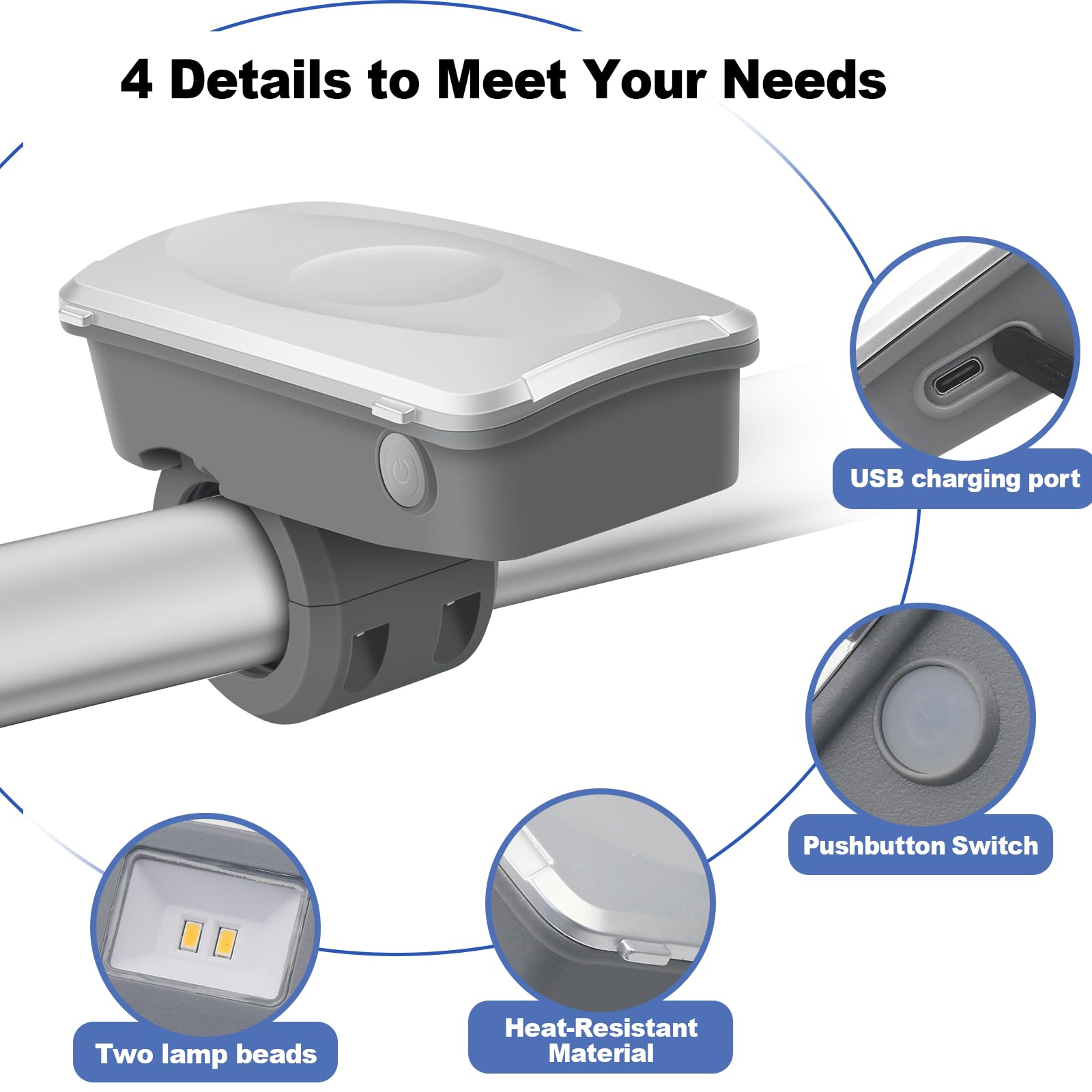 4 Details to Meet Your Needs

USB charging port

Pushbutton Switch

Two lamp beads

Heat-Resistant Material