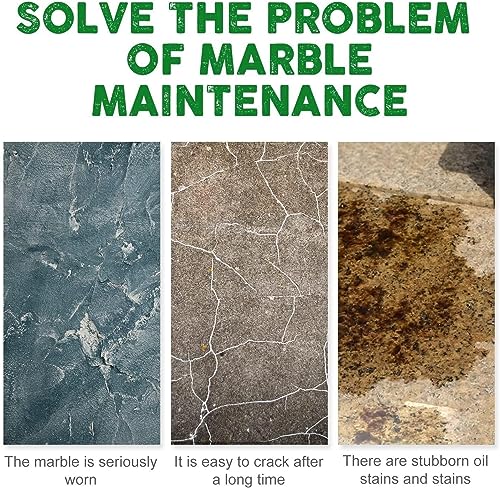 SOLVE THE PROBLEM OF MARBLE MAINTENANCE

The marble is seriously worn

It is easy to crack after a long time

There are stubborn oil stains and stains