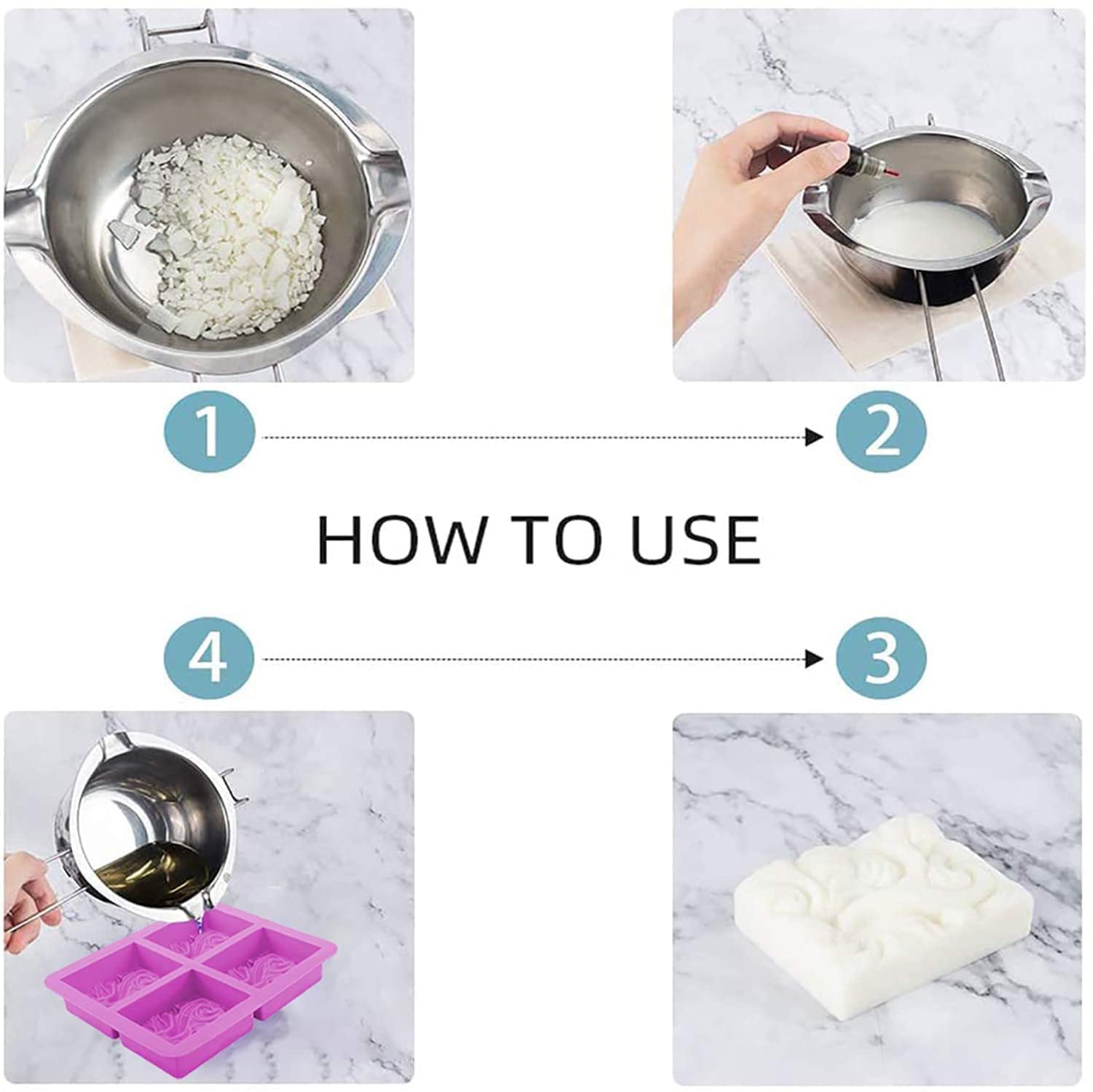 1

2

HOW TO USE

4

3