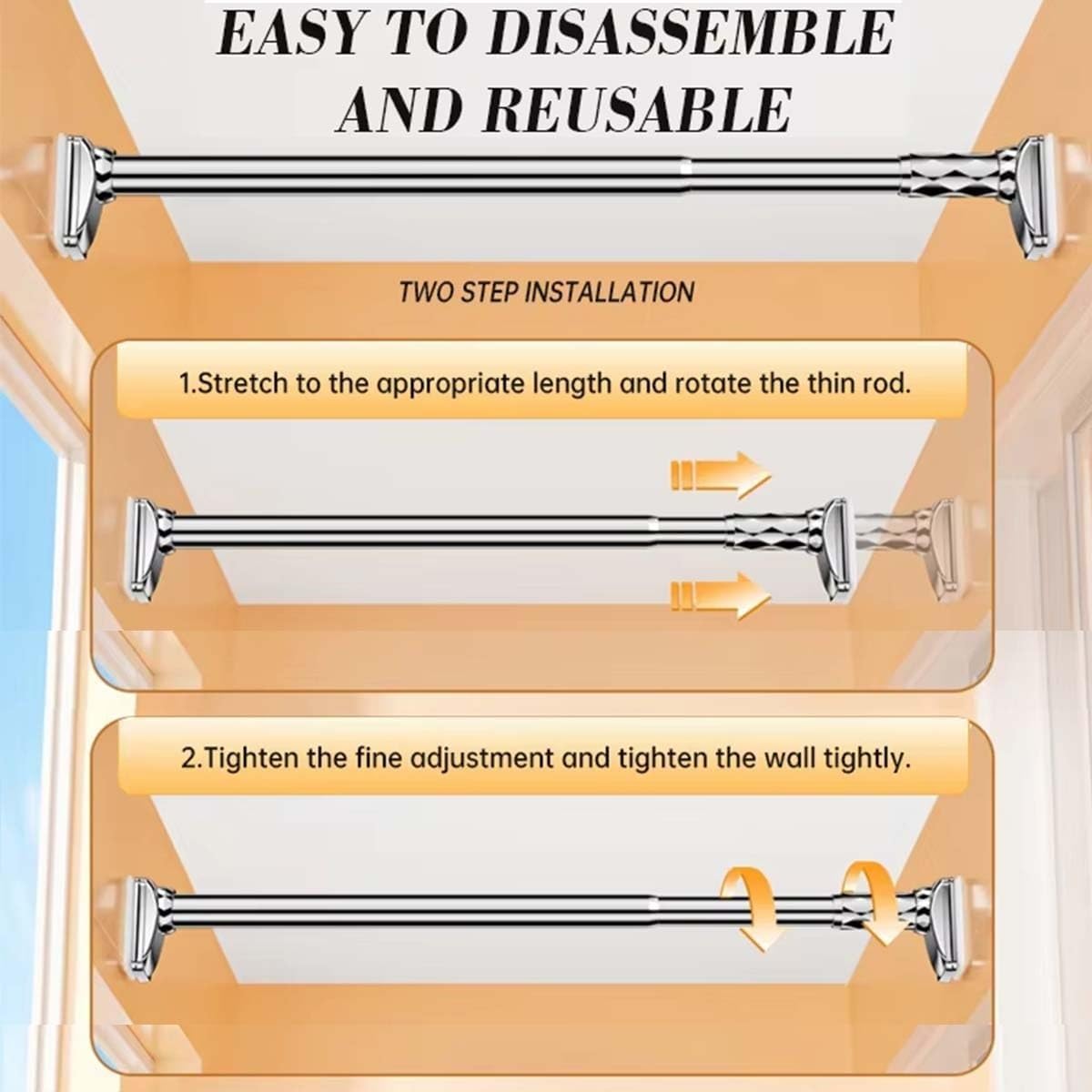 EASY TO DISASSEMBLE AND REUSABLE

TWO STEP INSTALLATION

1.Stretch to the appropriate length and rotate the thin rod.

2.Tighten the fine adjustment and tighten the wall tightly.