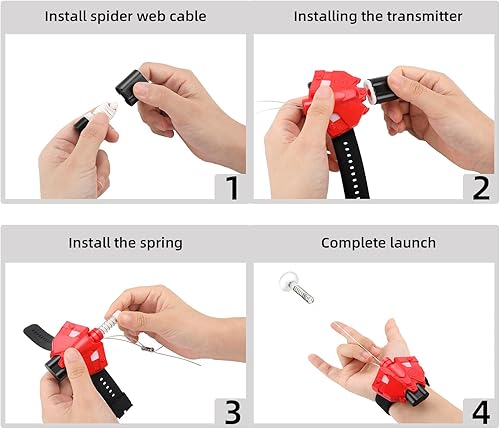 Install spider web cable

1

Installing the transmitter

2

Install the spring

3

Complete launch

4