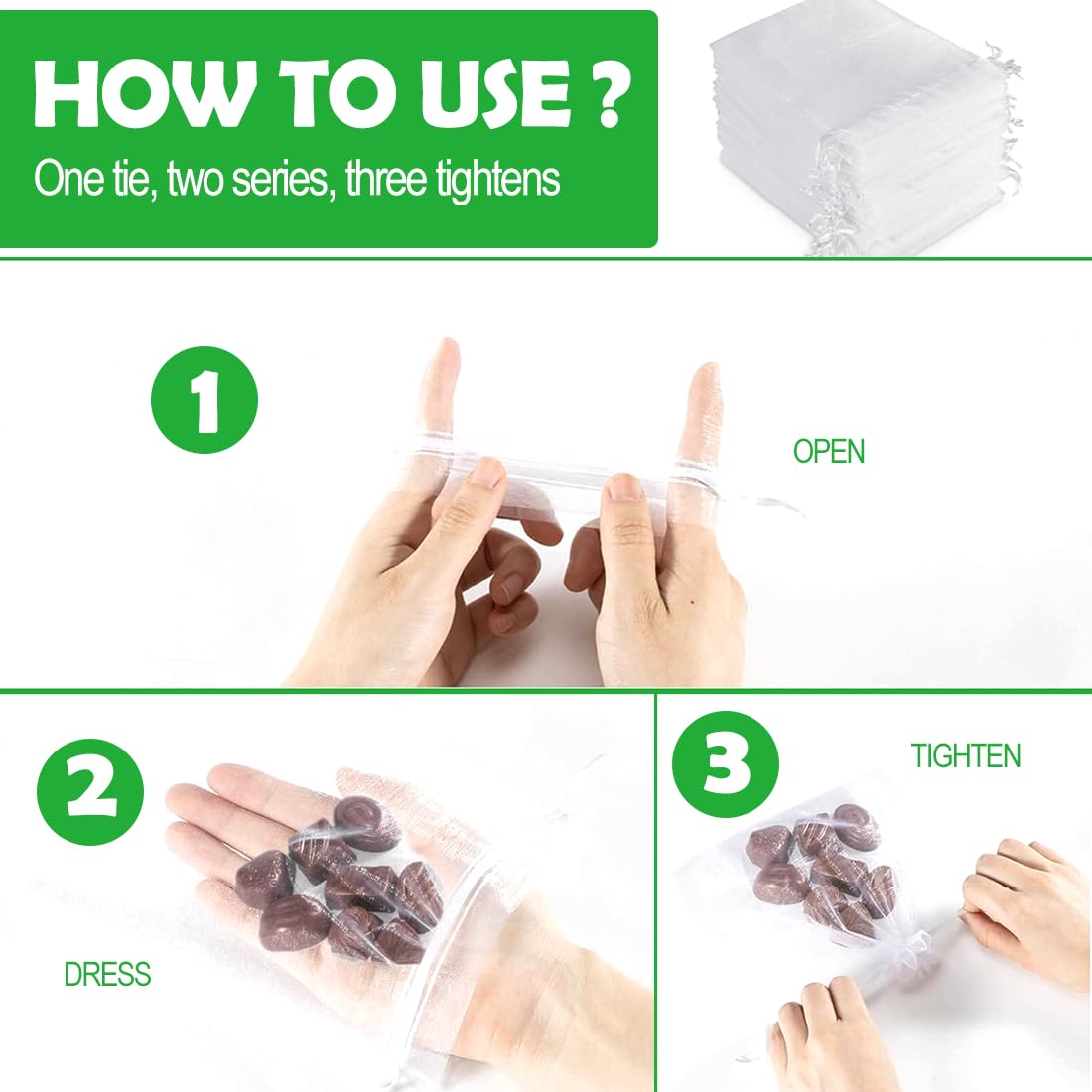 HOW TO USE ?
One tie, two series, three tightens

1
OPEN

2
DRESS

3
TIGHTEN