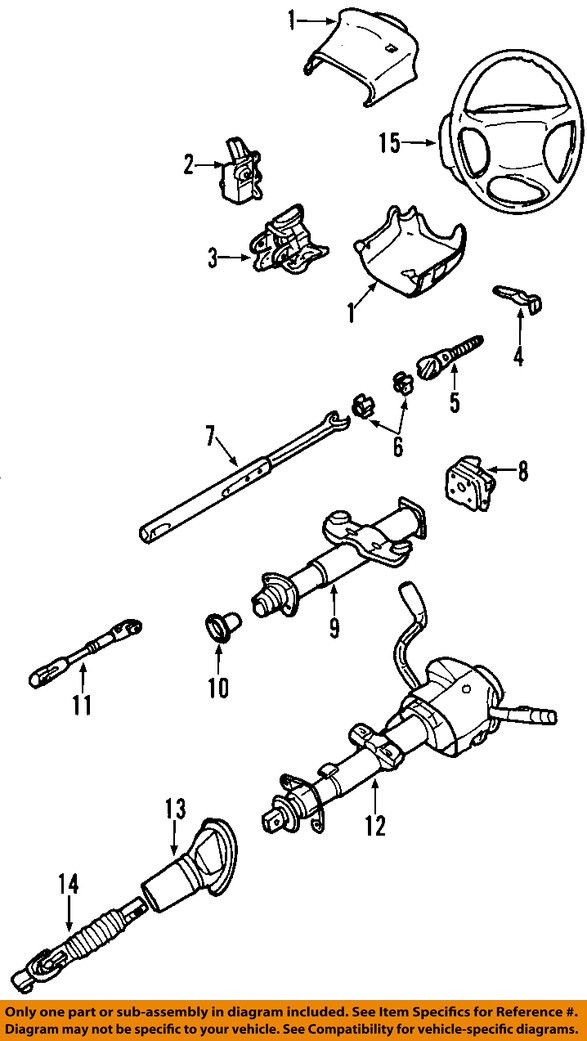 1
15
2
3
1
4
5
6
7
8
9
10
11
12
13
14

Only one part or sub-assembly in diagram included. See Item Specifics for Reference #. Diagram may not be specific to your vehicle. See Compatibility for vehicle-specific diagrams.