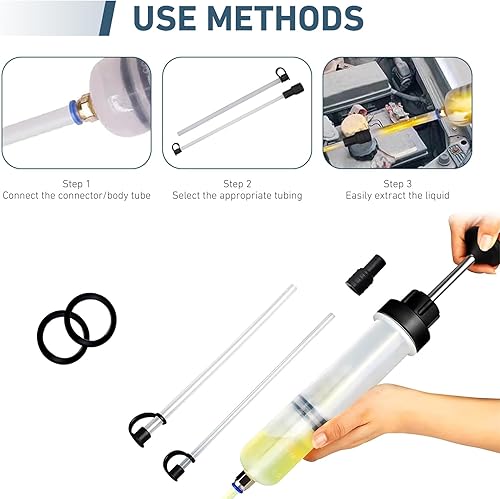 USE METHODS

Step 1
Connect the connector/body tube

Step 2
Select the appropriate tubing

Step 3
Easily extract the liquid