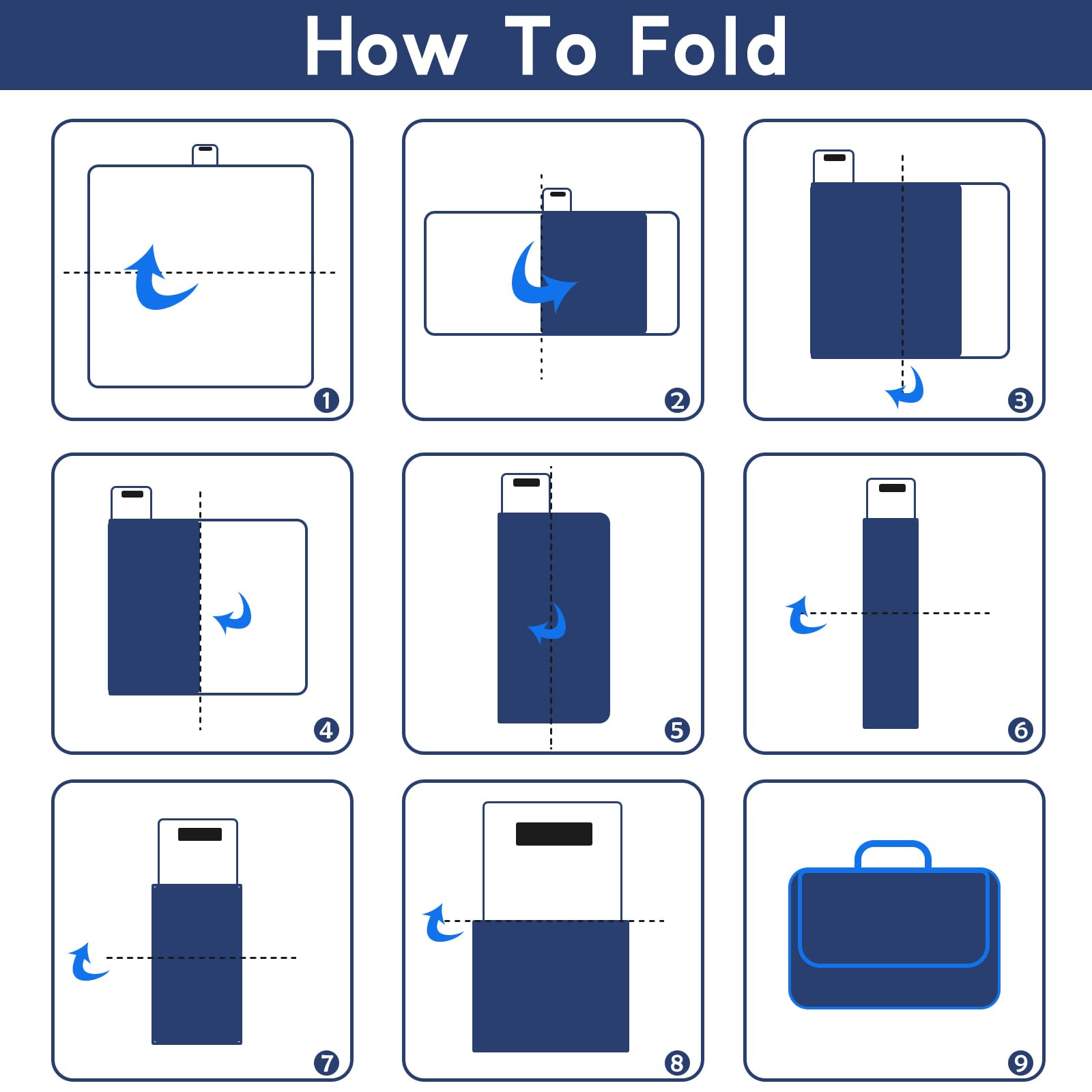 How To Fold

1

2

3

4

5

6

7

8

9