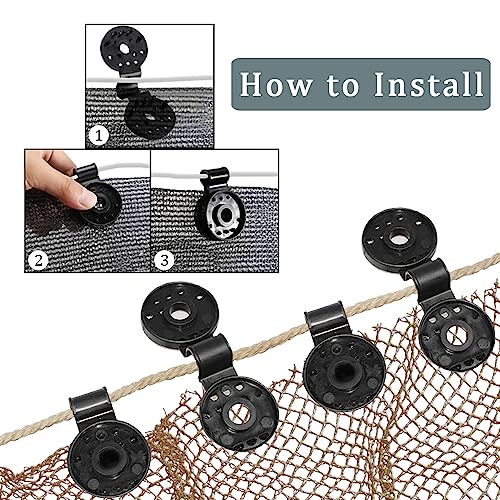 How to Install

1

2

3