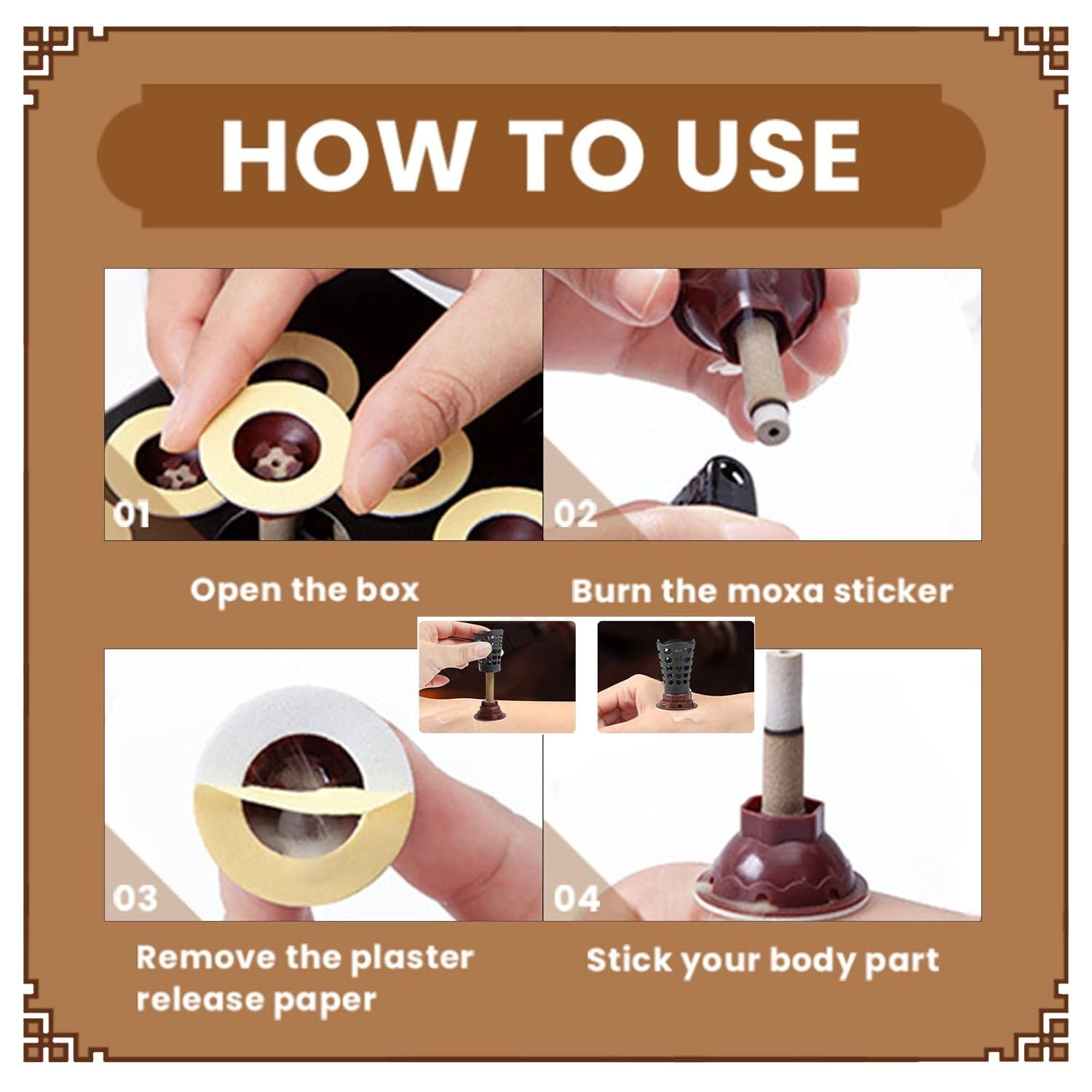 HOW TO USE

01

Open the box

02

Burn the moxa sticker

03

Remove the plaster release paper

04

Stick your body part