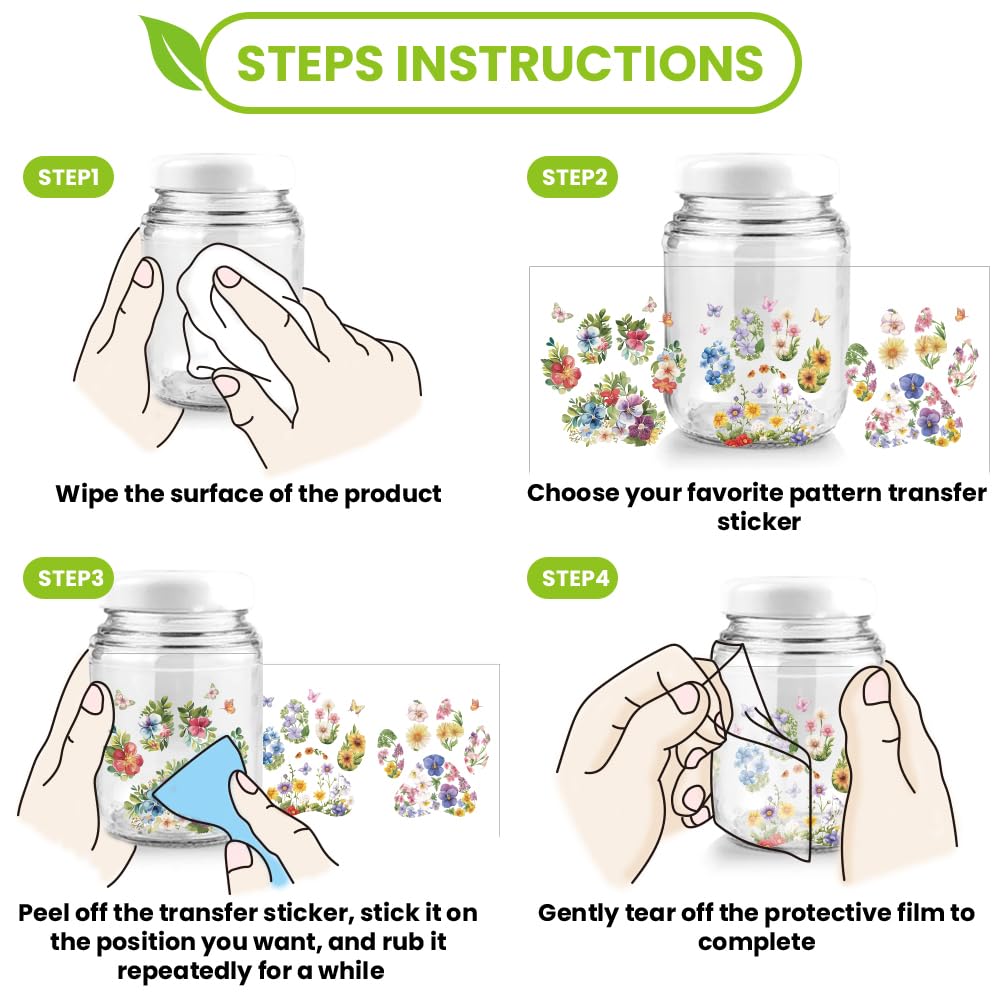 STEPS INSTRUCTIONS

STEP1

Wipe the surface of the product

STEP2

Choose your favorite pattern transfer sticker

STEP3

Peel off the transfer sticker, stick it on the position you want, and rub it repeatedly for a while

STEP4

Gently tear off the protective film to complete