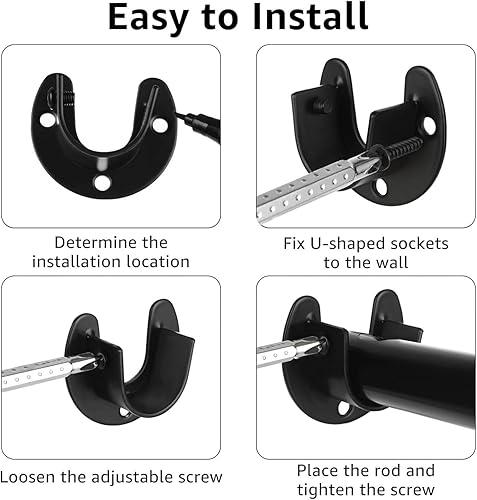 Easy to Install

Determine the installation location

Fix U-shaped sockets to the wall

Loosen the adjustable screw

Place the rod and tighten the screw