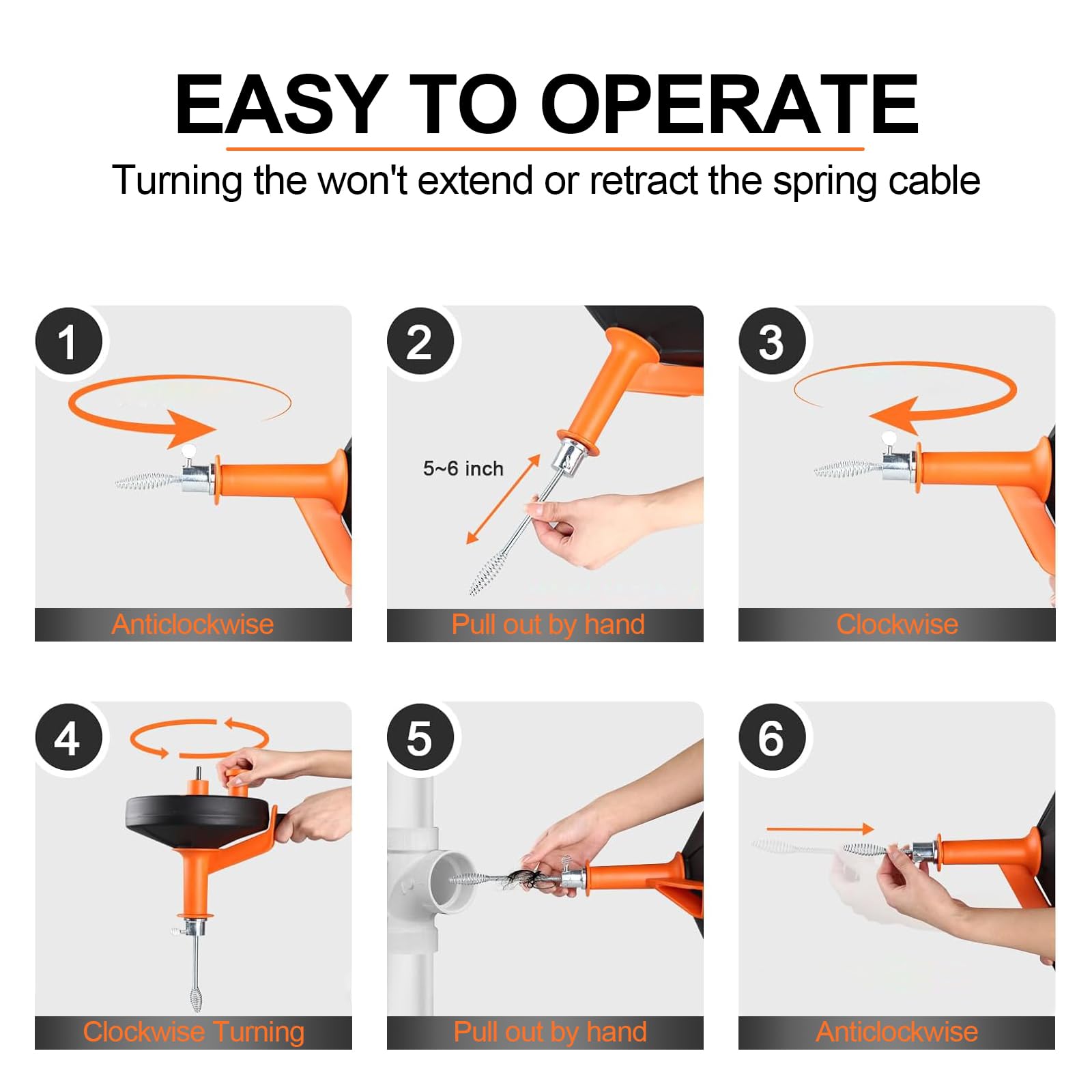 EASY TO OPERATE

Turning the won't extend or retract the spring cable

1

Anticlockwise

2

5~6 inch

Pull out by hand

3

Clockwise

4

Clockwise Turning

5

Pull out by hand

6

Anticlockwise