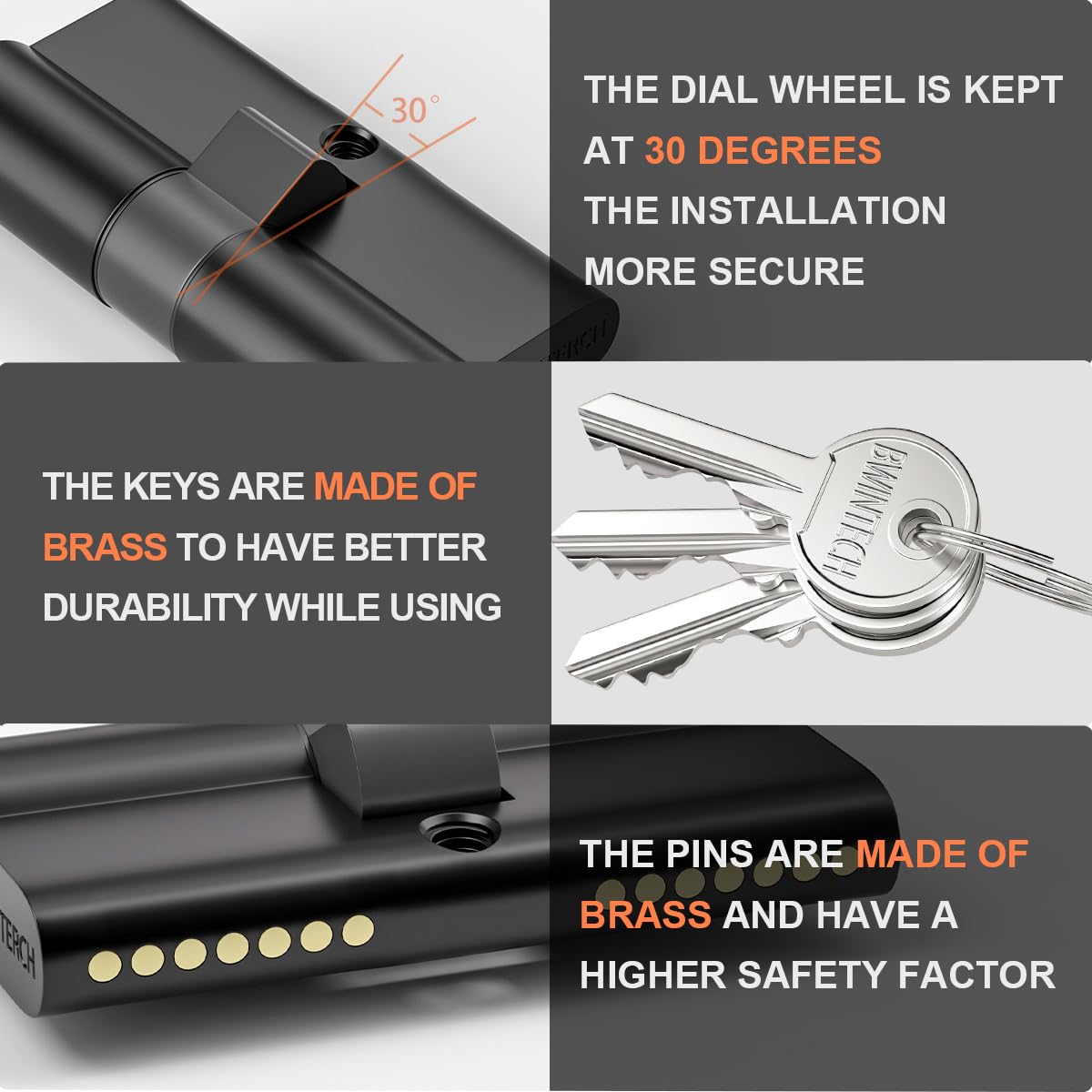 30°

THE DIAL WHEEL IS KEPT AT 30 DEGREES THE INSTALLATION MORE SECURE

TERCH

THE KEYS ARE MADE OF BRASS TO HAVE BETTER DURABILITY WHILE USING

BWINTECH

TERCH

THE PINS ARE MADE OF BRASS AND HAVE A HIGHER SAFETY FACTOR