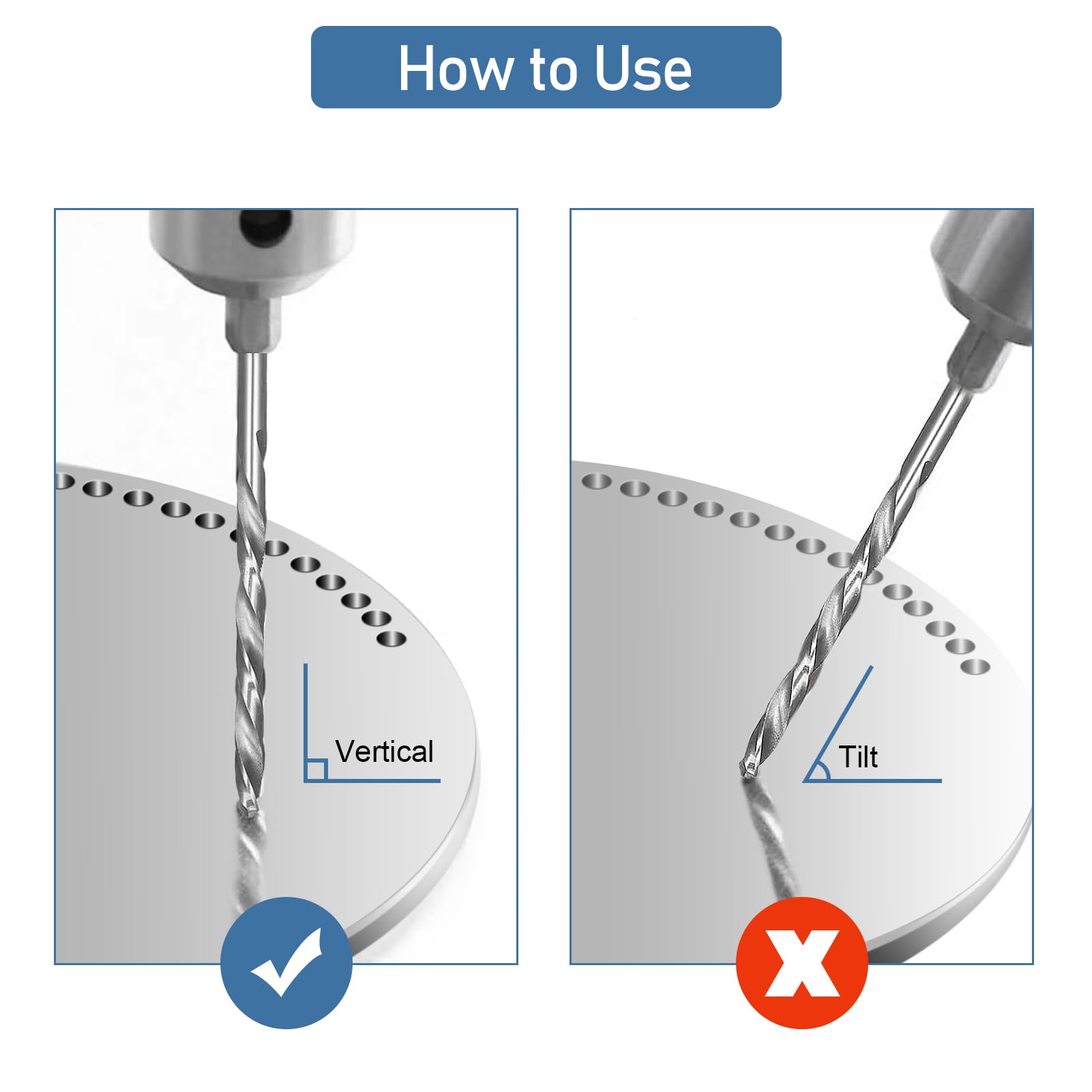 How to Use

Vertical

Tilt