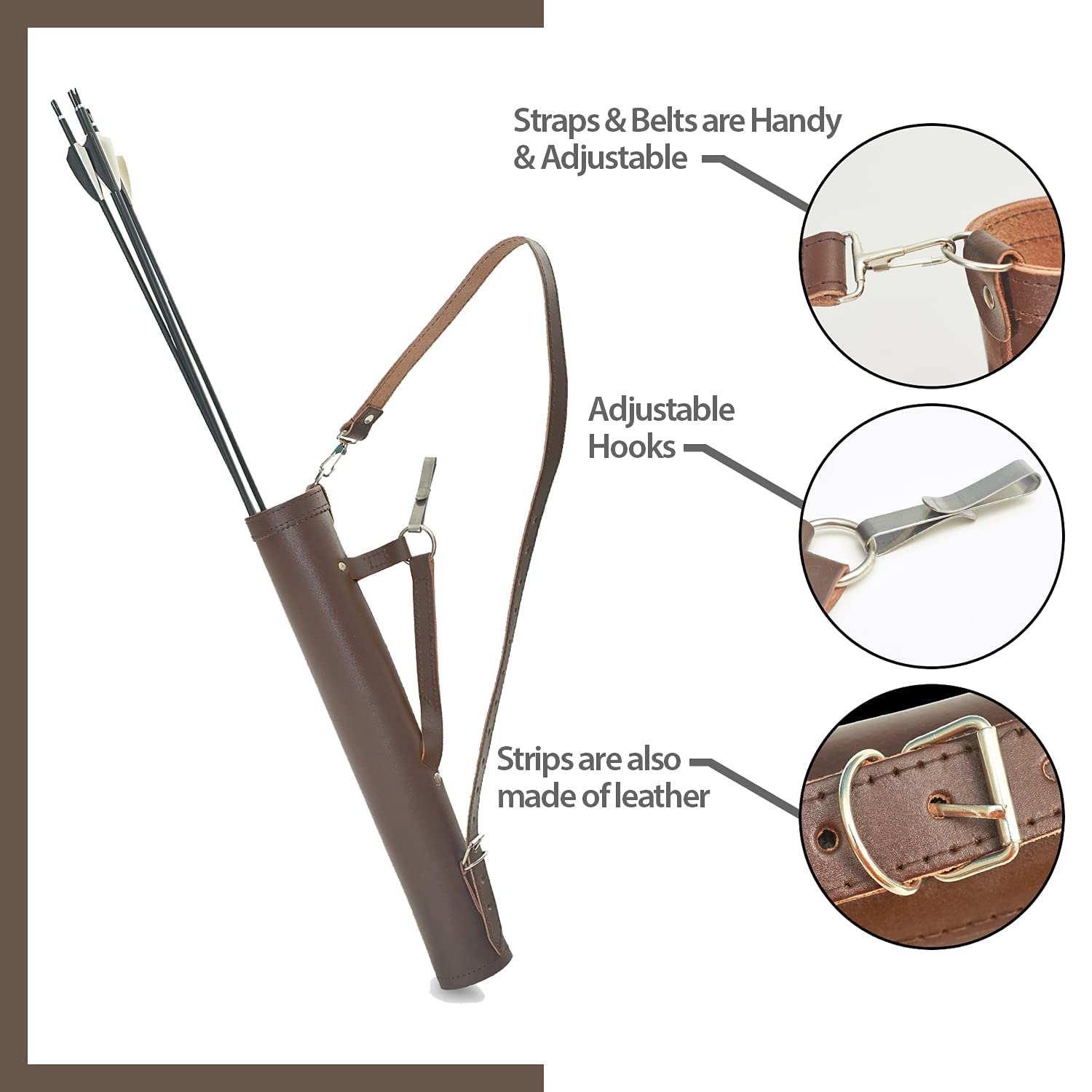 Straps & Belts are Handy & Adjustable

Adjustable Hooks

Strips are also made of leather