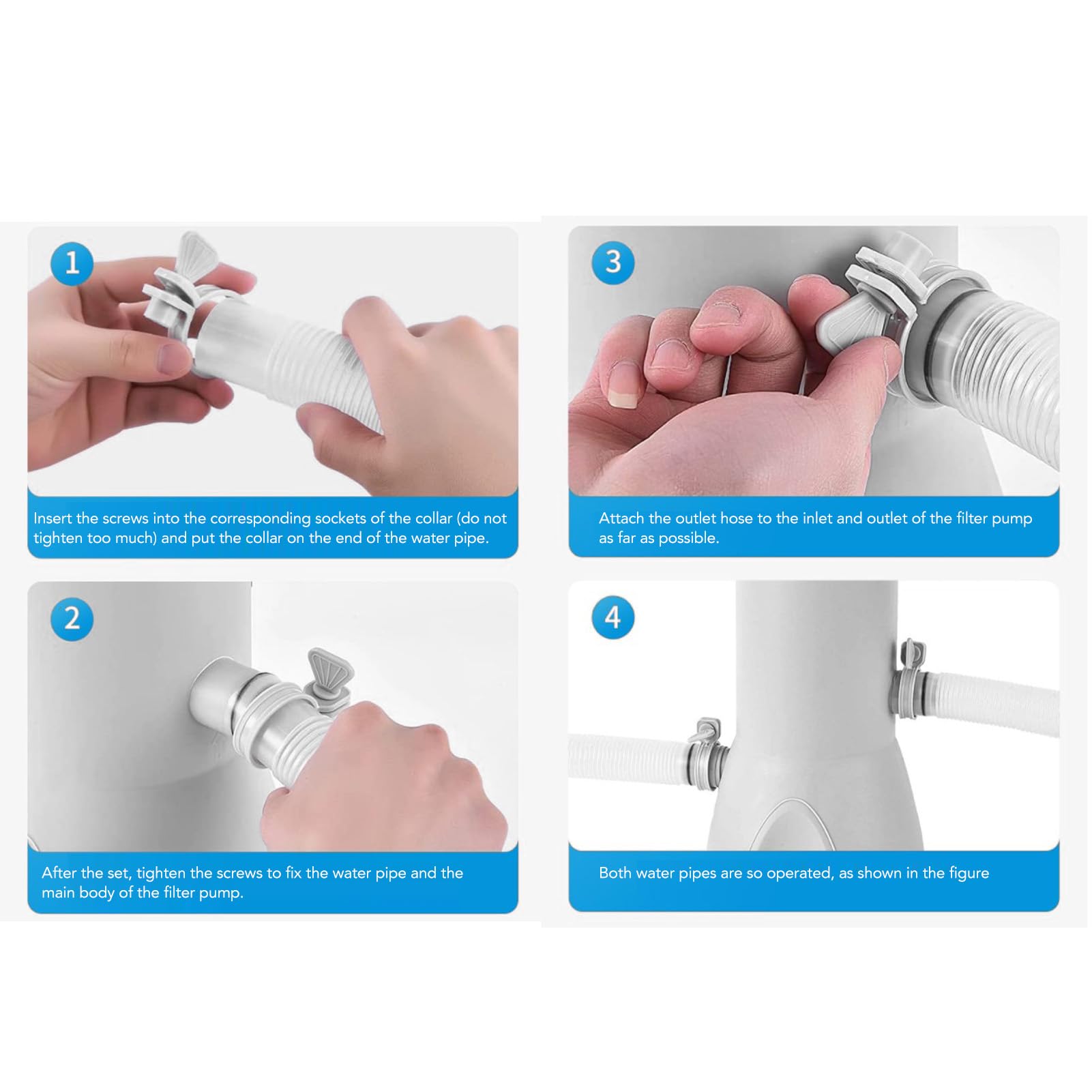 1

Insert the screws into the corresponding sockets of the collar (do not tighten too much) and put the collar on the end of the water pipe.

2

After the set, tighten the screws to fix the water pipe and the main body of the filter pump.

3

Attach the outlet hose to the inlet and outlet of the filter pump as far as possible.

4

Both water pipes are so operated, as shown in the figure