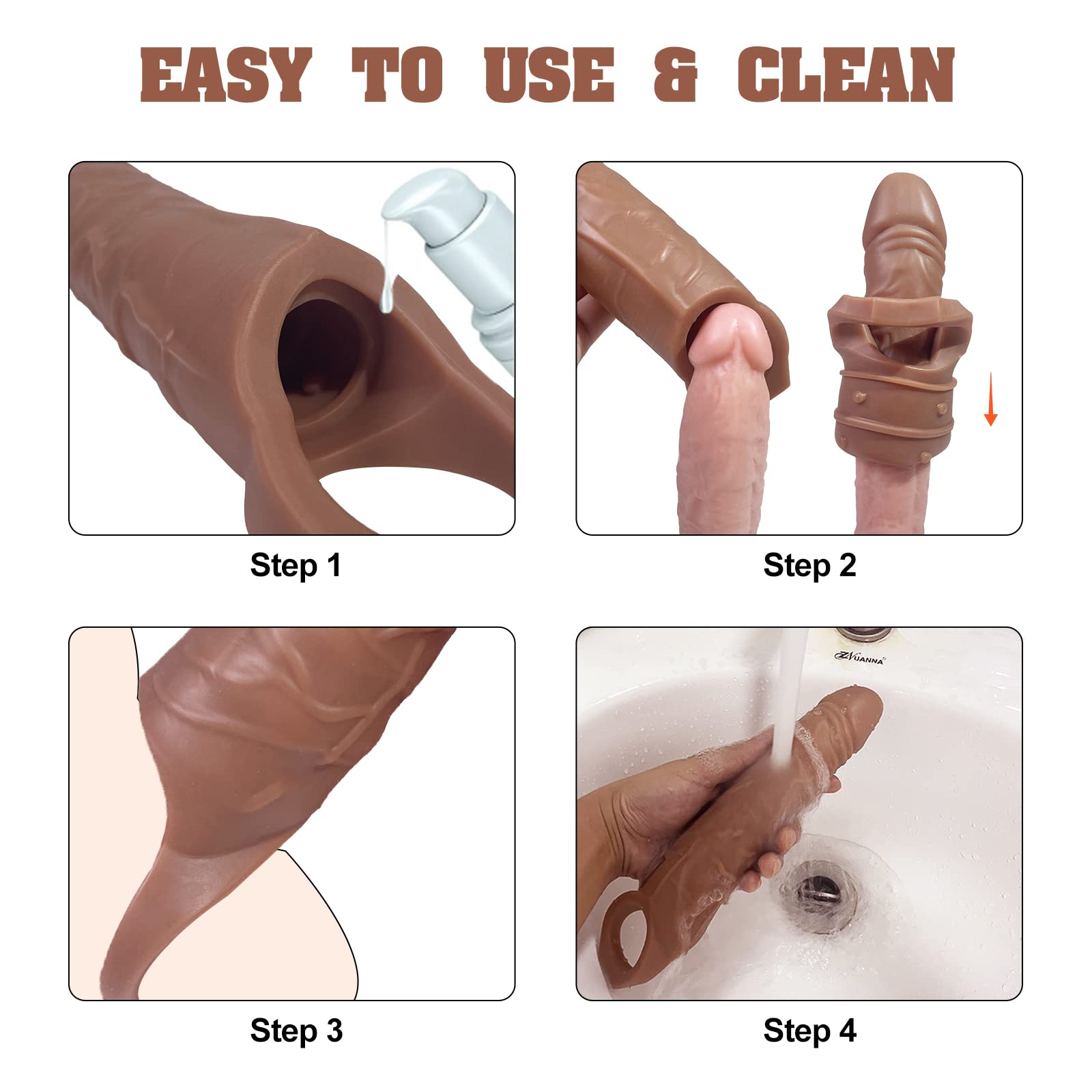 EASY TO USE & CLEAN

Step 1

Step 2

Step 3

ZNUANNA

Step 4