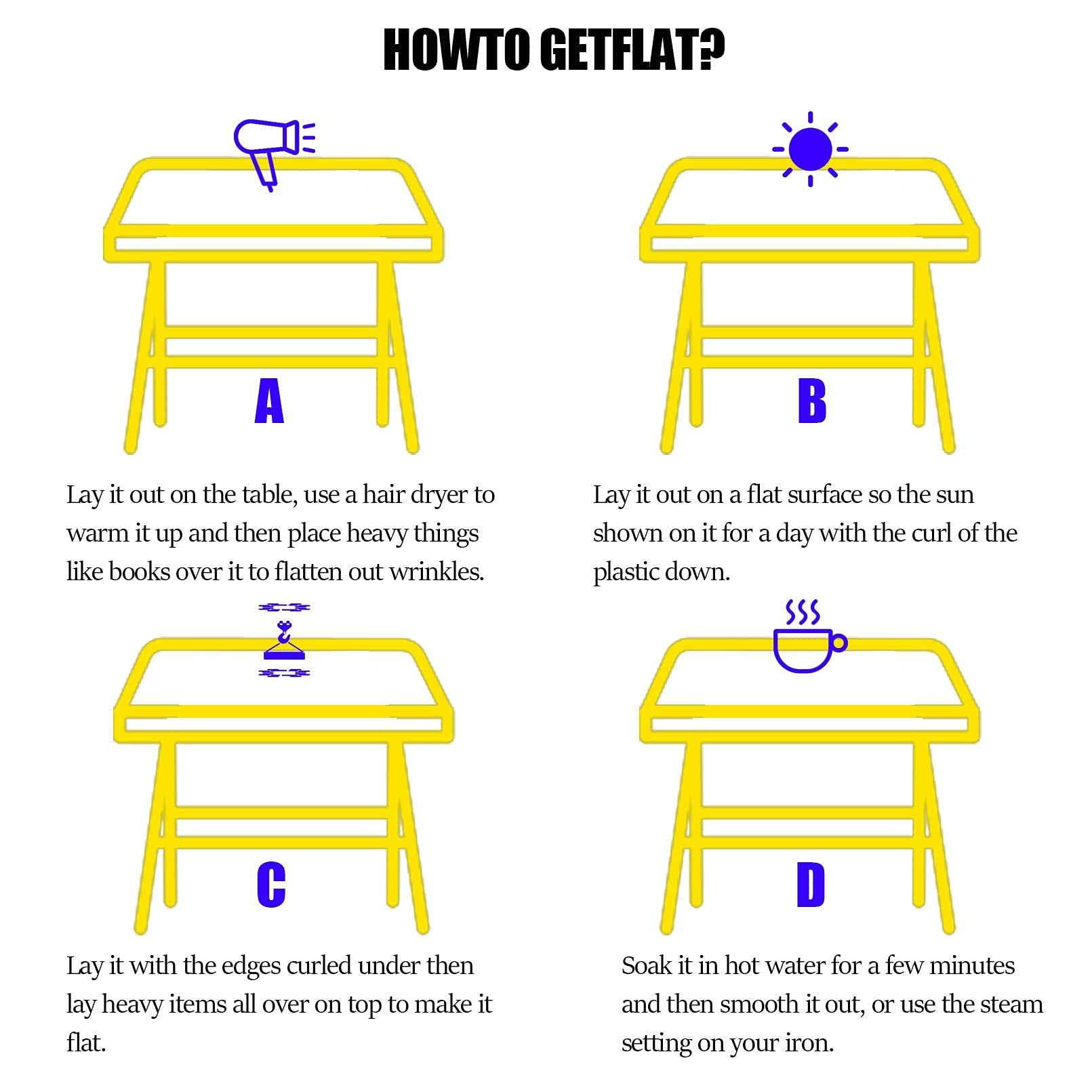 HOWTO GETFLAT?

A

Lay it out on the table, use a hair dryer to warm it up and then place heavy things like books over it to flatten out wrinkles.

B

Lay it out on a flat surface so the sun shown on it for a day with the curl of the plastic down.

C

Lay it with the edges curled under then lay heavy items all over on top to make it flat.

D

Soak it in hot water for a few minutes and then smooth it out, or use the steam setting on your iron.