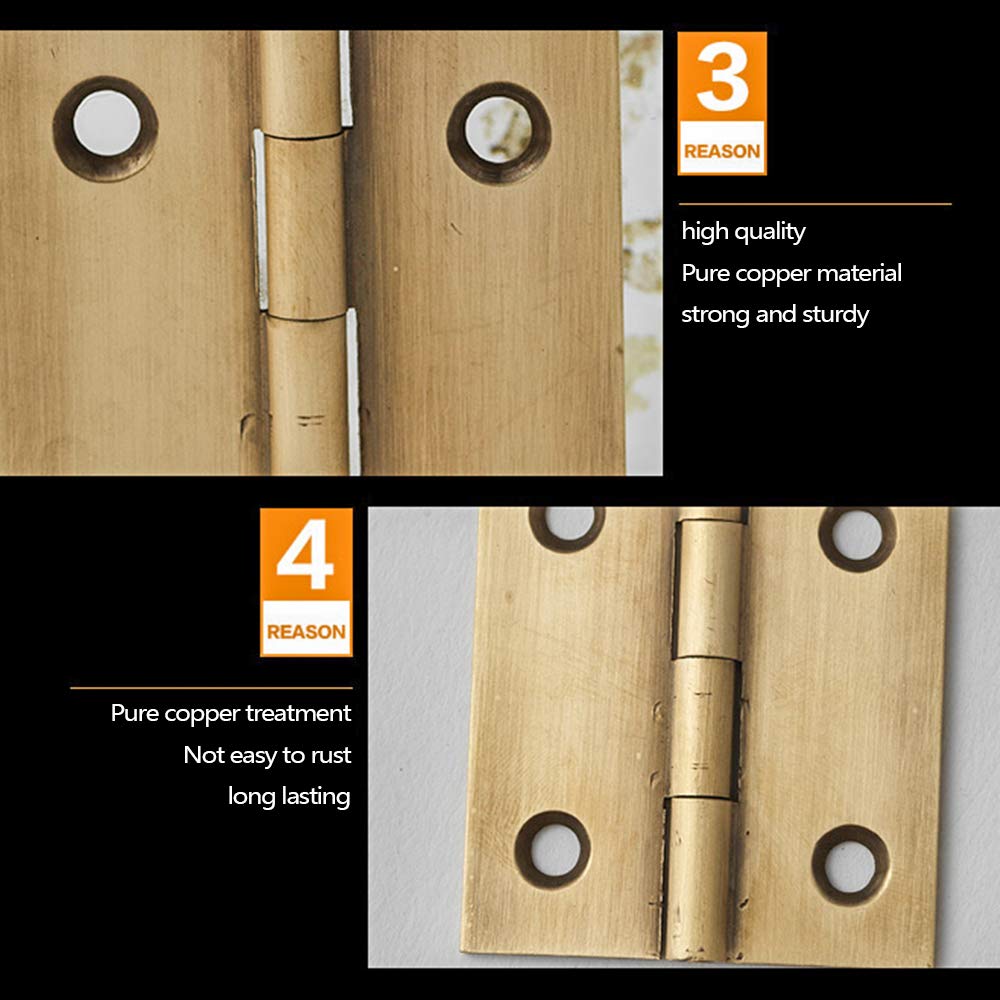 3
REASON

high quality
Pure copper material
strong and sturdy

4
REASON

Pure copper treatment
Not easy to rust
long lasting