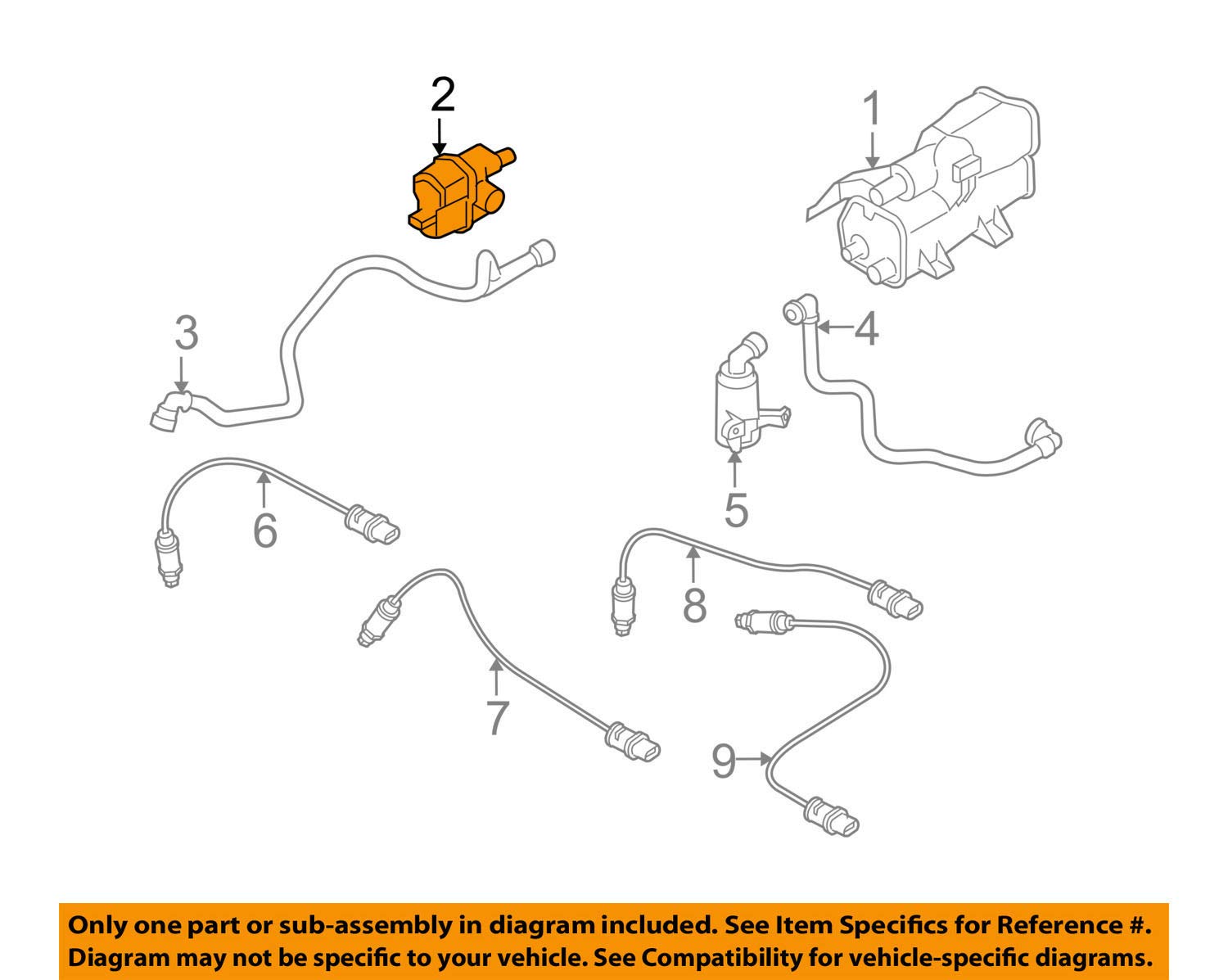 2
1
3
4
5
6
8
7
9

Only one part or sub-assembly in diagram included. See Item Specifics for Reference #. Diagram may not be specific to your vehicle. See Compatibility for vehicle-specific diagrams.