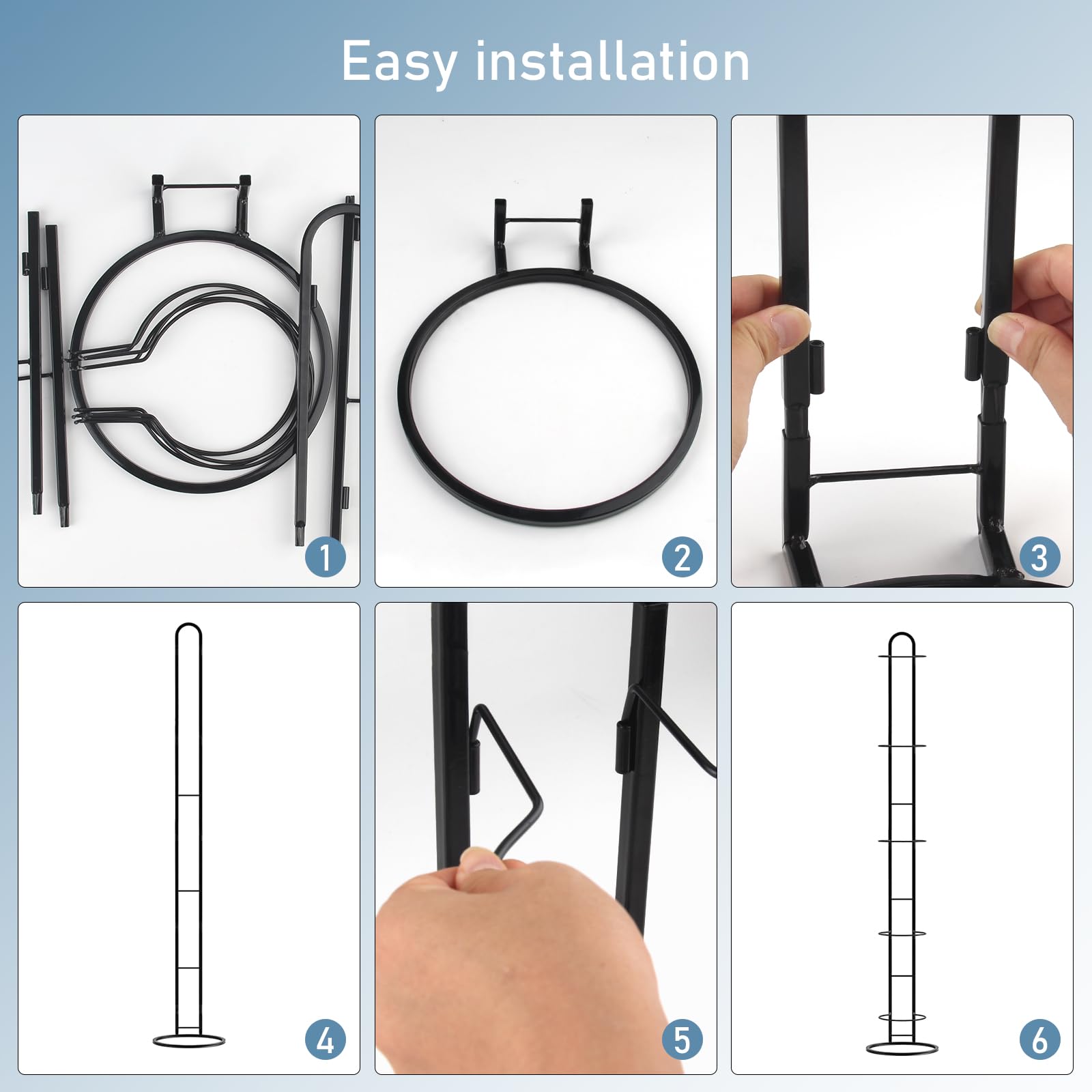 Easy installation

1

2

3

4

5

6