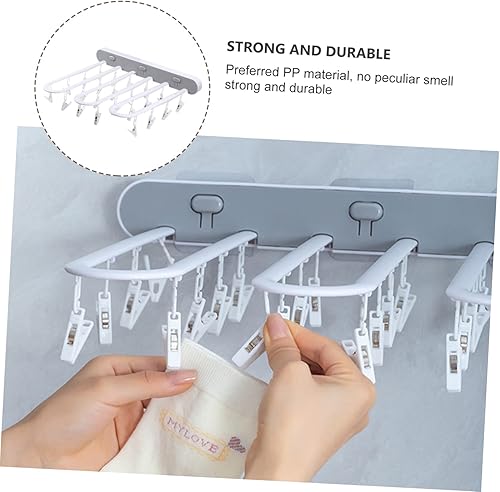 STRONG AND DURABLE

Preferred PP material, no peculiar smell strong and durable

MYLOVE