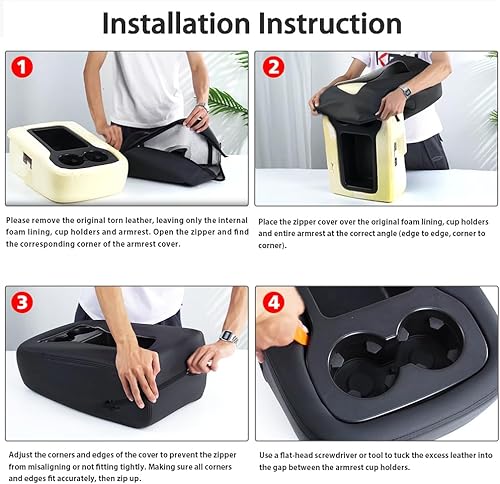 Installation Instruction

1

Please remove the original torn leather, leaving only the internal foam lining, cup holders and armrest. Open the zipper and find the corresponding corner of the armrest cover.

2

Place the zipper cover over the original foam lining, cup holders and entire armrest at the correct angle (edge to edge, corner to corner).

3

Adjust the corners and edges of the cover to prevent the zipper from misaligning or not fitting tightly. Making sure all corners and edges fit accurately, then zip up.

4

Use a flat-head screwdriver or tool to tuck the excess leather into the gap between the armrest cup holders.