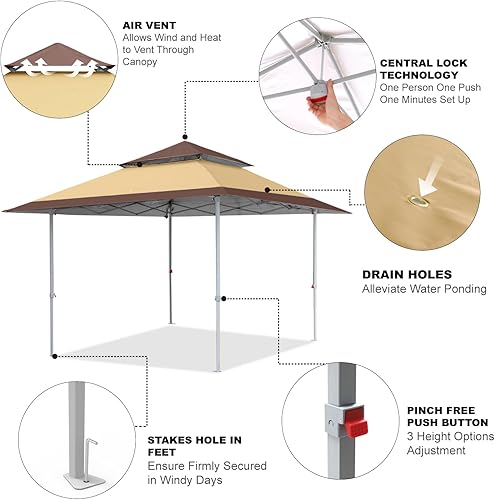 AIR VENT
Allows Wind and Heat to Vent Through Canopy

CENTRAL LOCK TECHNOLOGY
One Person One Push One Minutes Set Up

DRAIN HOLES
Alleviate Water Ponding

STAKES HOLE IN FEET
Ensure Firmly Secured in Windy Days

PINCH FREE PUSH BUTTON
3 Height Options Adjustment