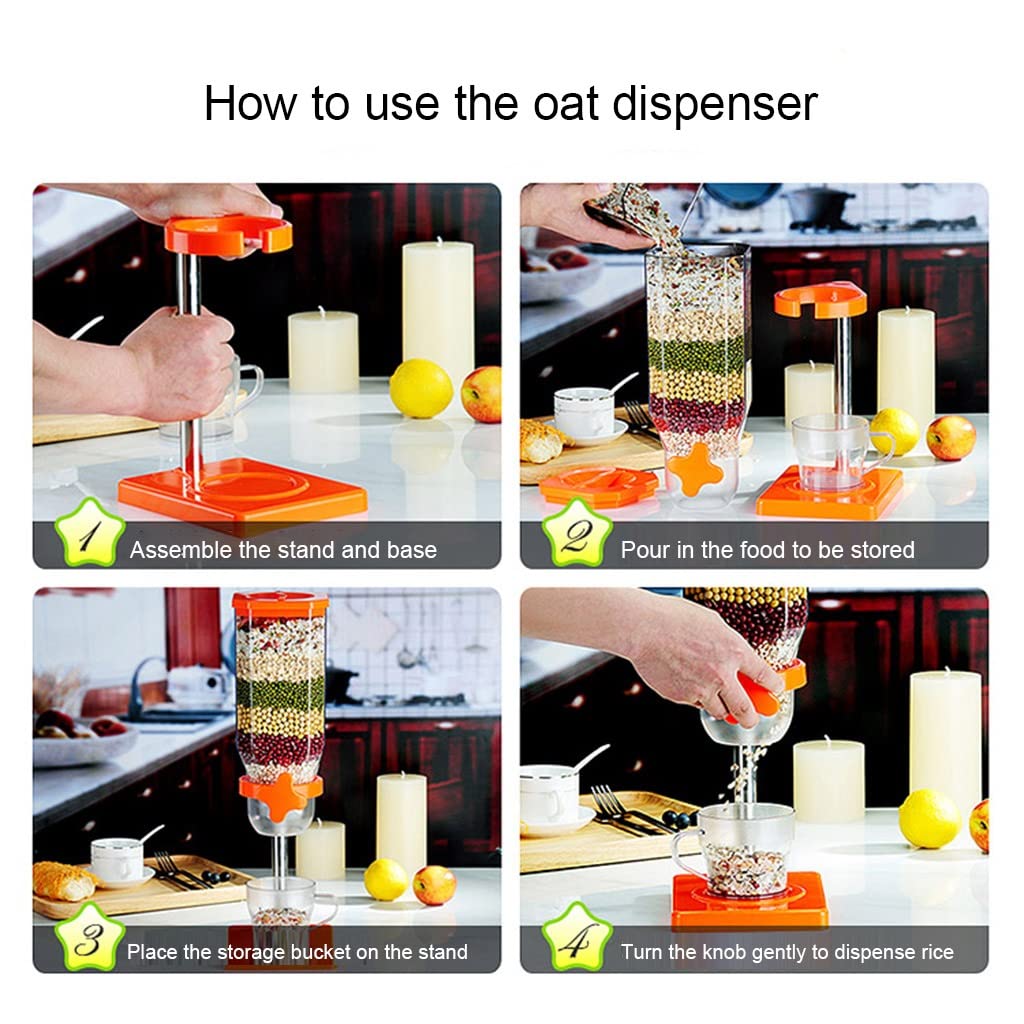 How to use the oat dispenser

1 Assemble the stand and base

2 Pour in the food to be stored

3 Place the storage bucket on the stand

4 Turn the knob gently to dispense rice