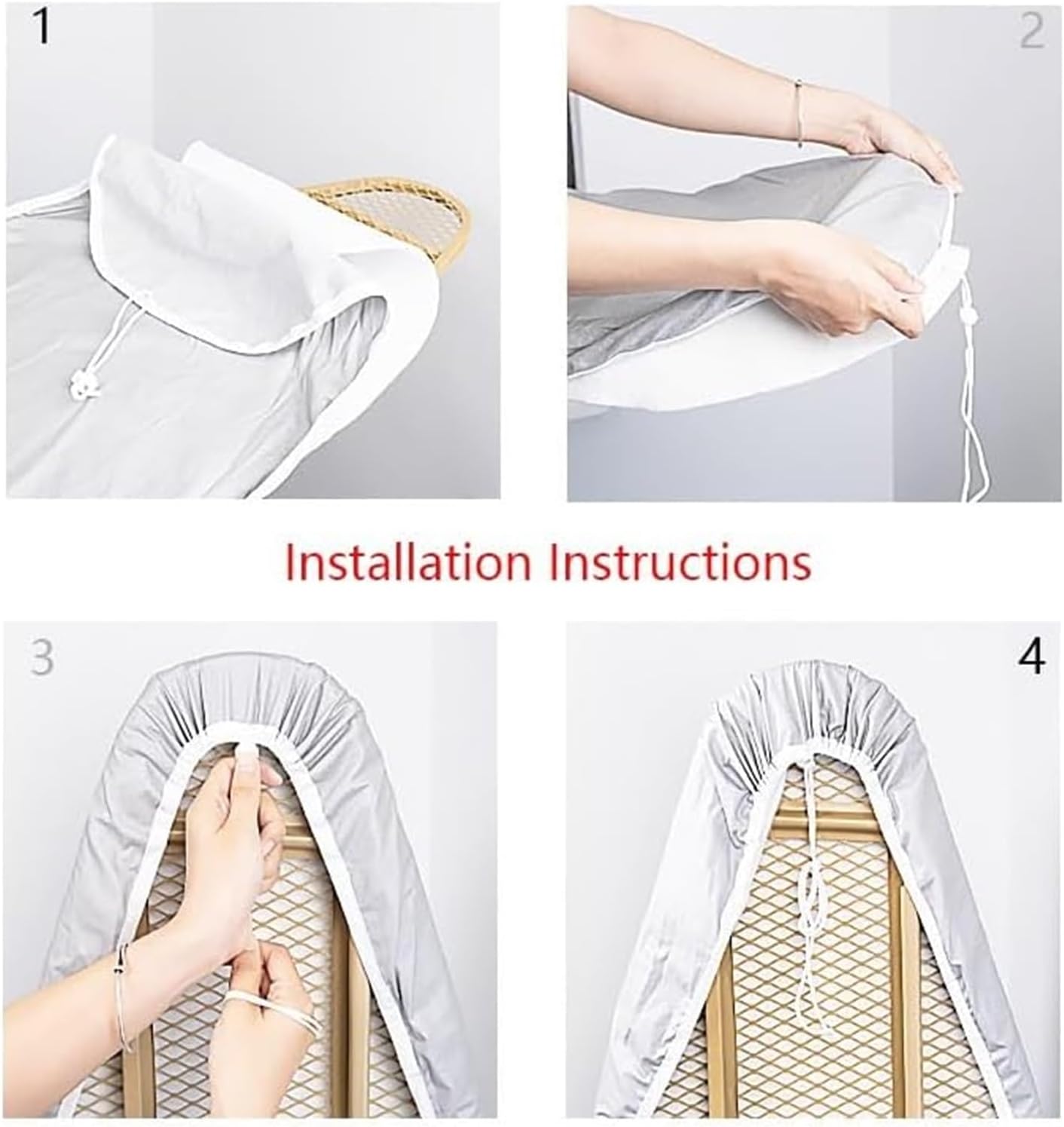 1

2

Installation Instructions

3

4