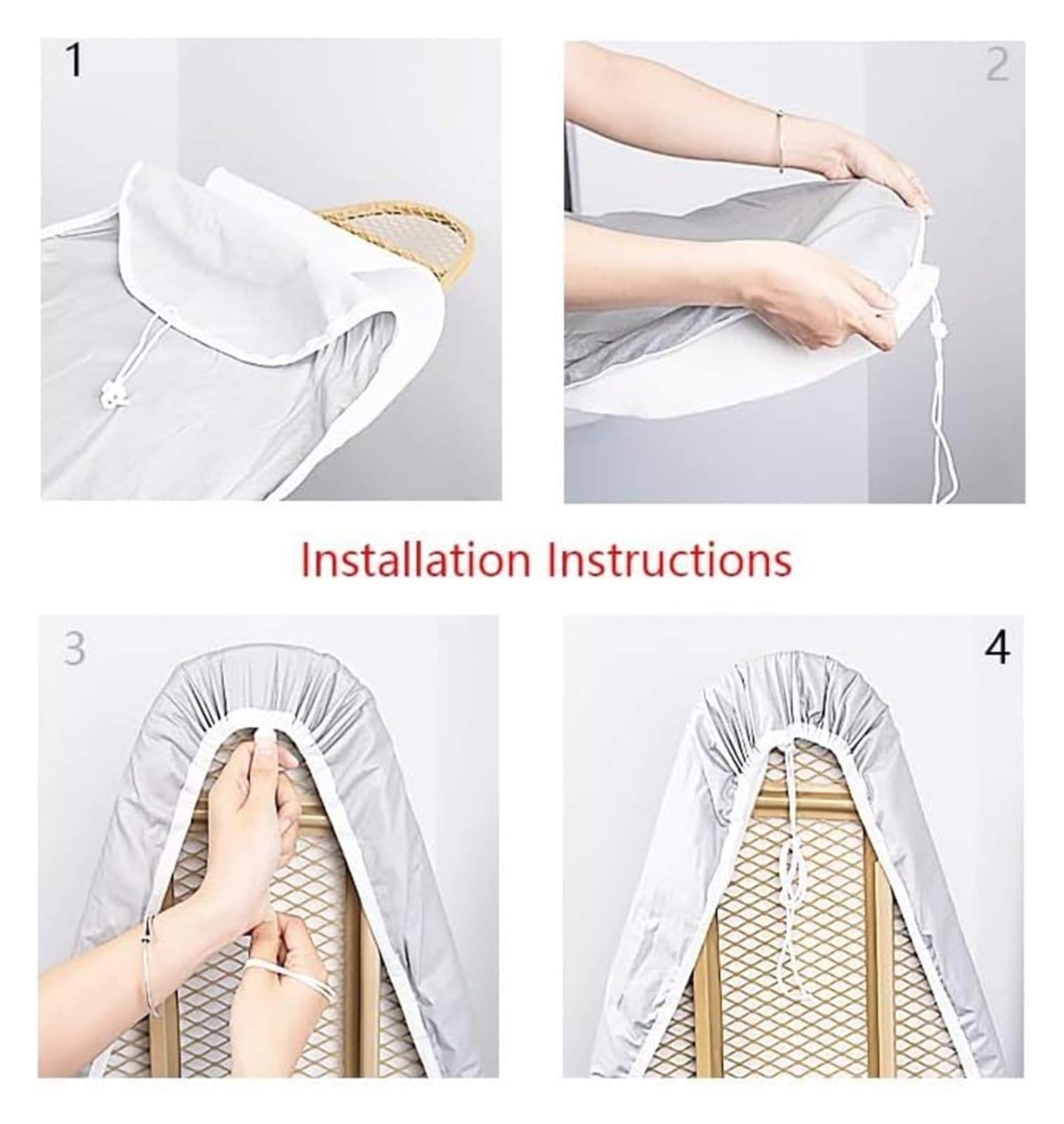 1

2

Installation Instructions

3

4