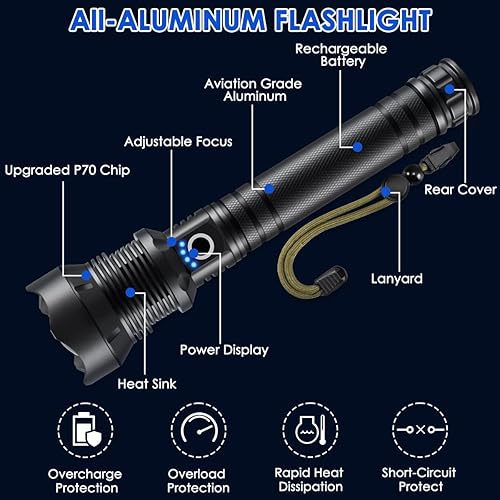 All-ALUMINUM FLASHLIGHT

Rechargeable Battery

Aviation Grade Aluminum

Adjustable Focus

Upgraded P70 Chip

Rear Cover

Lanyard

Power Display

Heat Sink

Overcharge Protection

Overload Protection

Rapid Heat Dissipation

Short-Circuit Protect