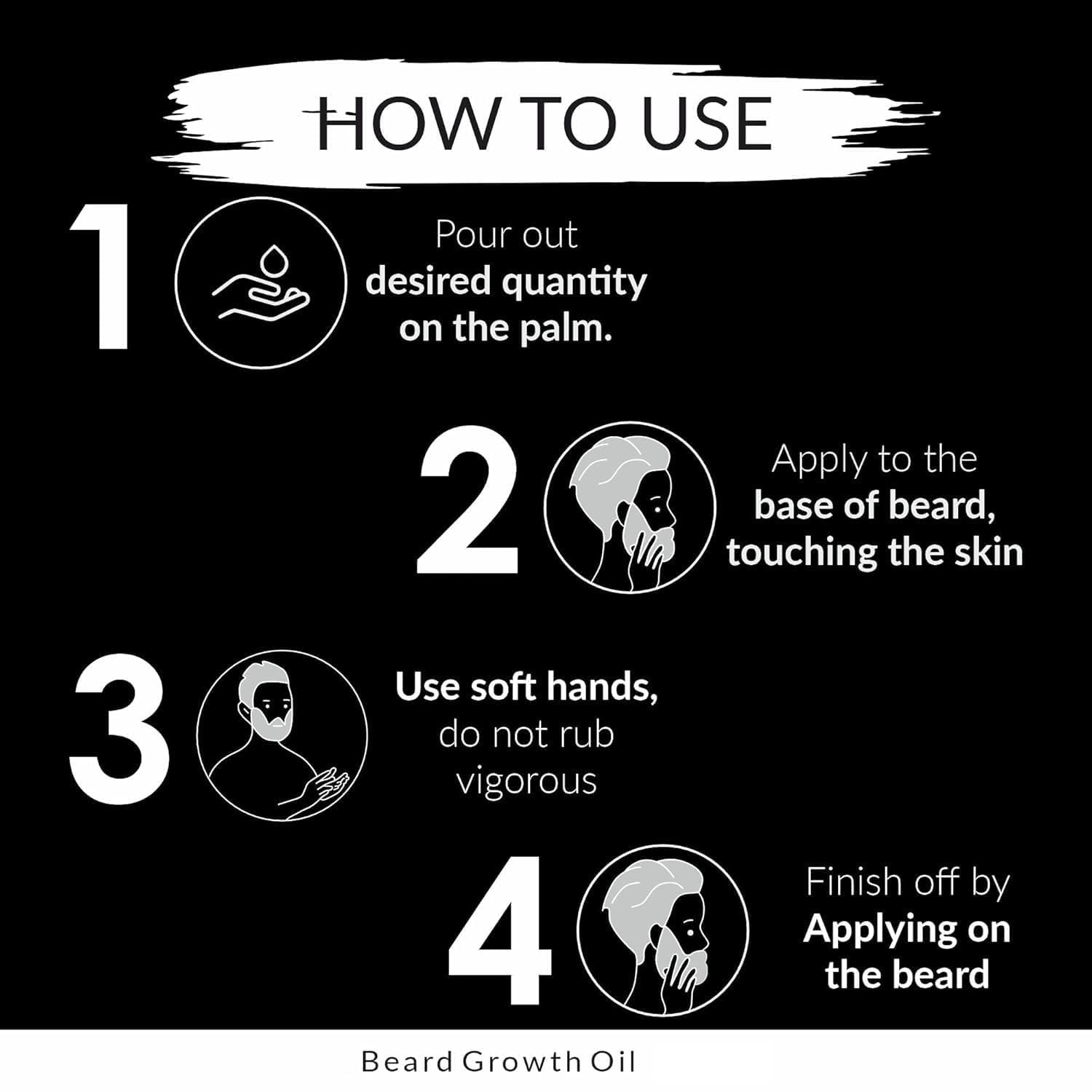 HOW TO USE

1

Pour out desired quantity on the palm.

2

Apply to the base of beard, touching the skin

3

Use soft hands, do not rub vigorous

4

Finish off by Applying on the beard

Beard Growth Oil