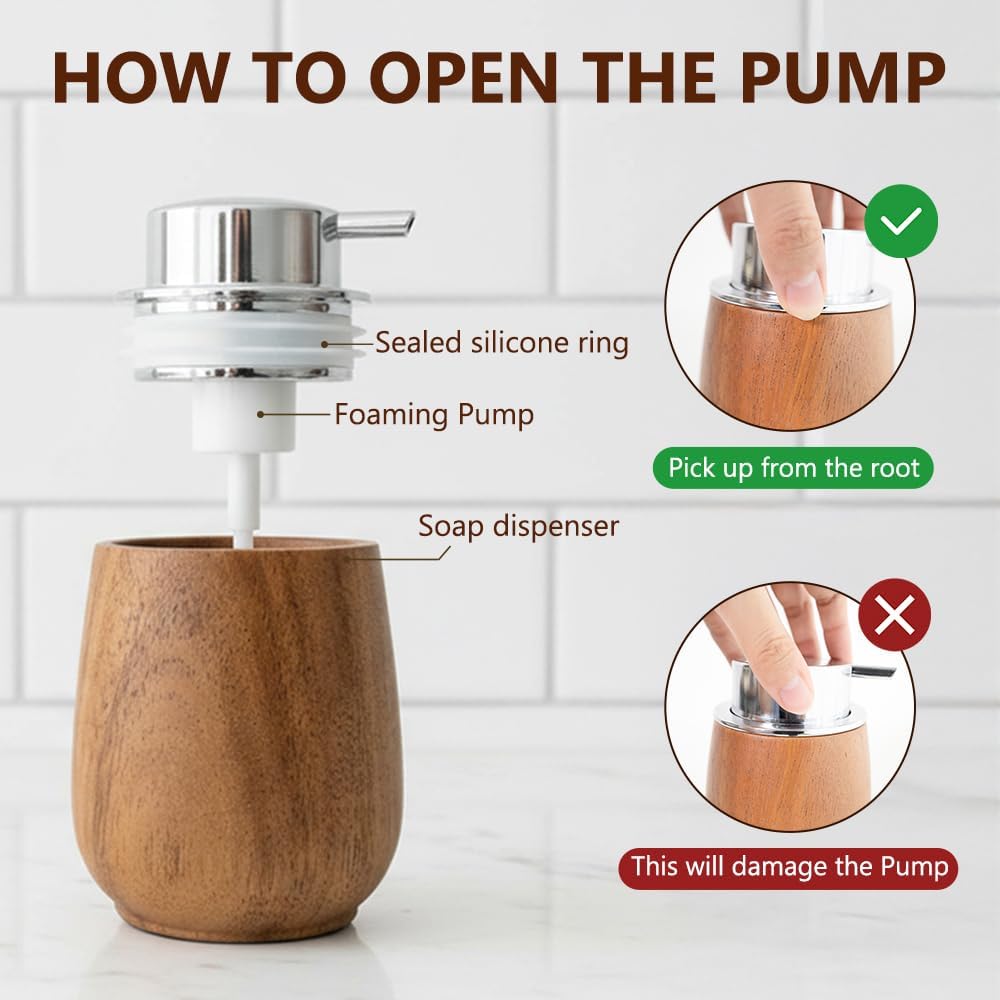 HOW TO OPEN THE PUMP

Sealed silicone ring

Foaming Pump

Soap dispenser

Pick up from the root

This will damage the Pump