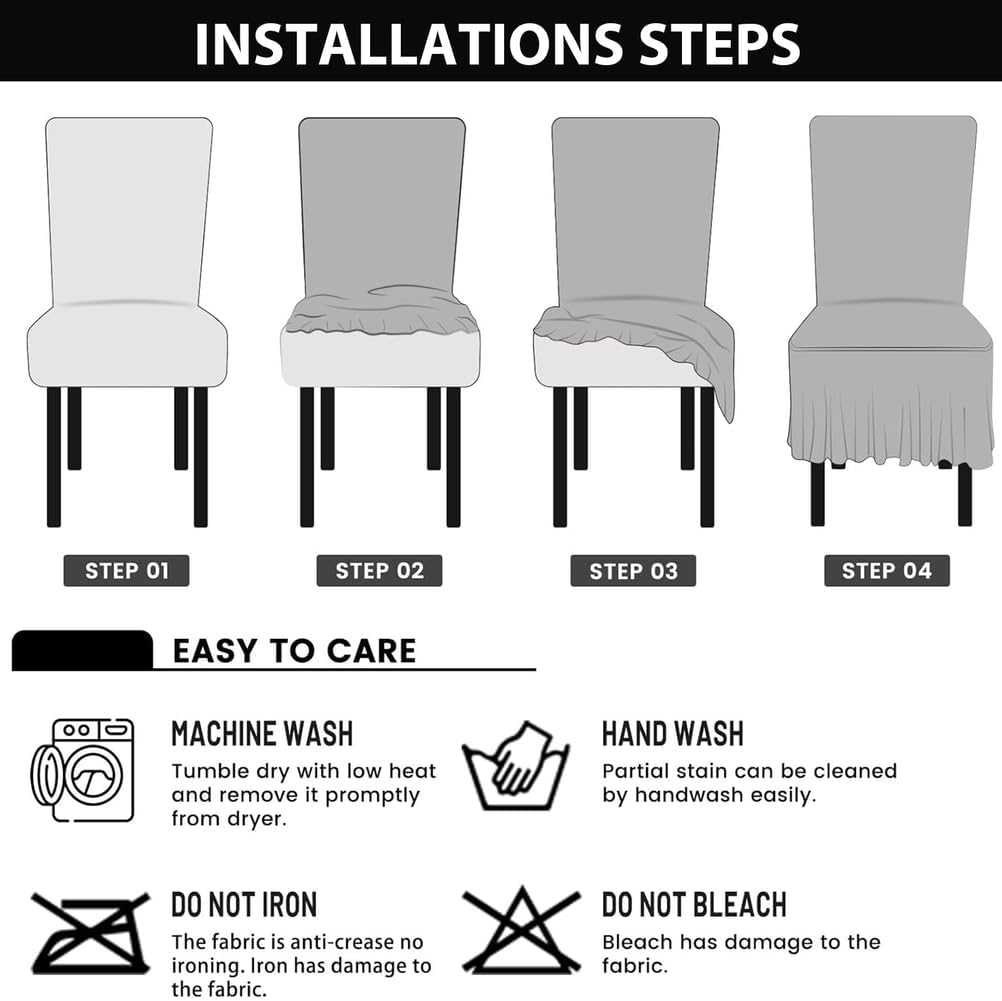 INSTALLATIONS STEPS

STEP 01

STEP 02

STEP 03

STEP 04

EASY TO CARE

MACHINE WASH
Tumble dry with low heat and remove it promptly from dryer.

HAND WASH
Partial stain can be cleaned by handwash easily.

DO NOT IRON
The fabric is anti-crease no ironing. Iron has damage to the fabric.

DO NOT BLEACH
Bleach has damage to the fabric.