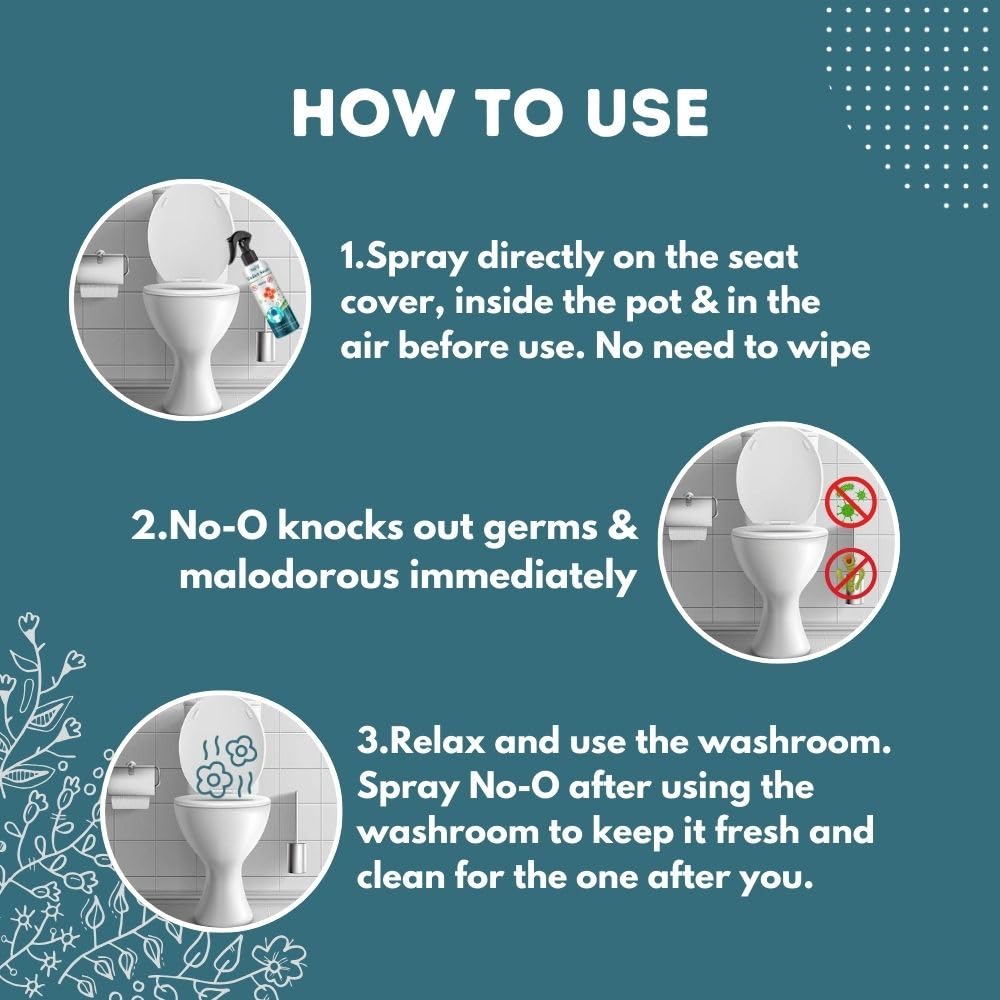 HOW TO USE

1.Spray directly on the seat cover, inside the pot & in the air before use. No need to wipe

2.No-O knocks out germs & malodorous immediately

3.Relax and use the washroom. Spray No-O after using the washroom to keep it fresh and clean for the one after you.