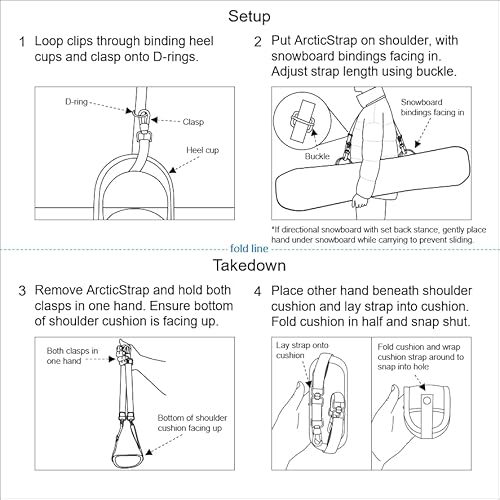 Setup

1 Loop clips through binding heel cups and clasp onto D-rings.

D-ring

Clasp

Heel cup

2 Put ArcticStrap on shoulder, with snowboard bindings facing in. Adjust strap length using buckle.

Snowboard bindings facing in

Buckle

*If directional snowboard with set back stance, gently place hand under snowboard while carrying to prevent sliding.

fold line

Takedown

3 Remove ArcticStrap and hold both clasps in one hand. Ensure bottom of shoulder cushion is facing up.

Both clasps in one hand

Bottom of shoulder cushion facing up

4 Place other hand beneath shoulder cushion and lay strap into cushion. Fold cushion in half and snap shut.

Lay strap onto cushion

Fold cushion and wrap cushion strap around to snap into hole